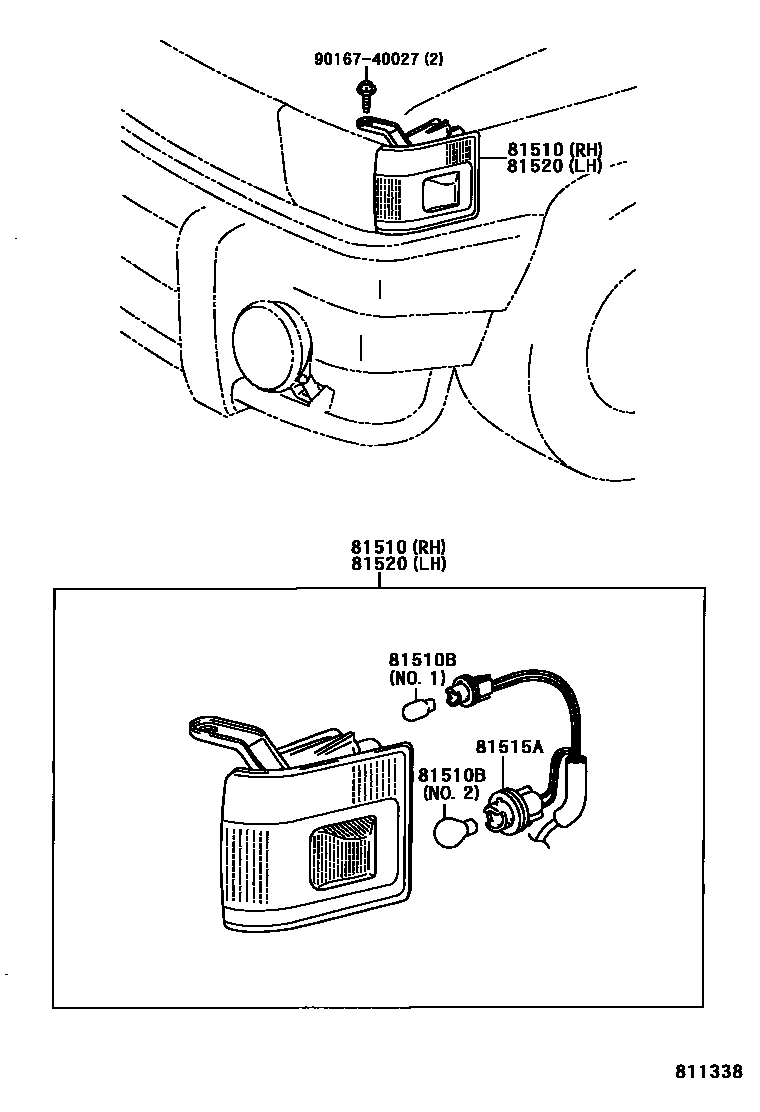 90167-40027 (2)

81510 (RH)
81520 (LH)

81510 (RH)
81520 (LH)

81510B
(NO. 1)

81515A

81510B
(NO. 2)

811338