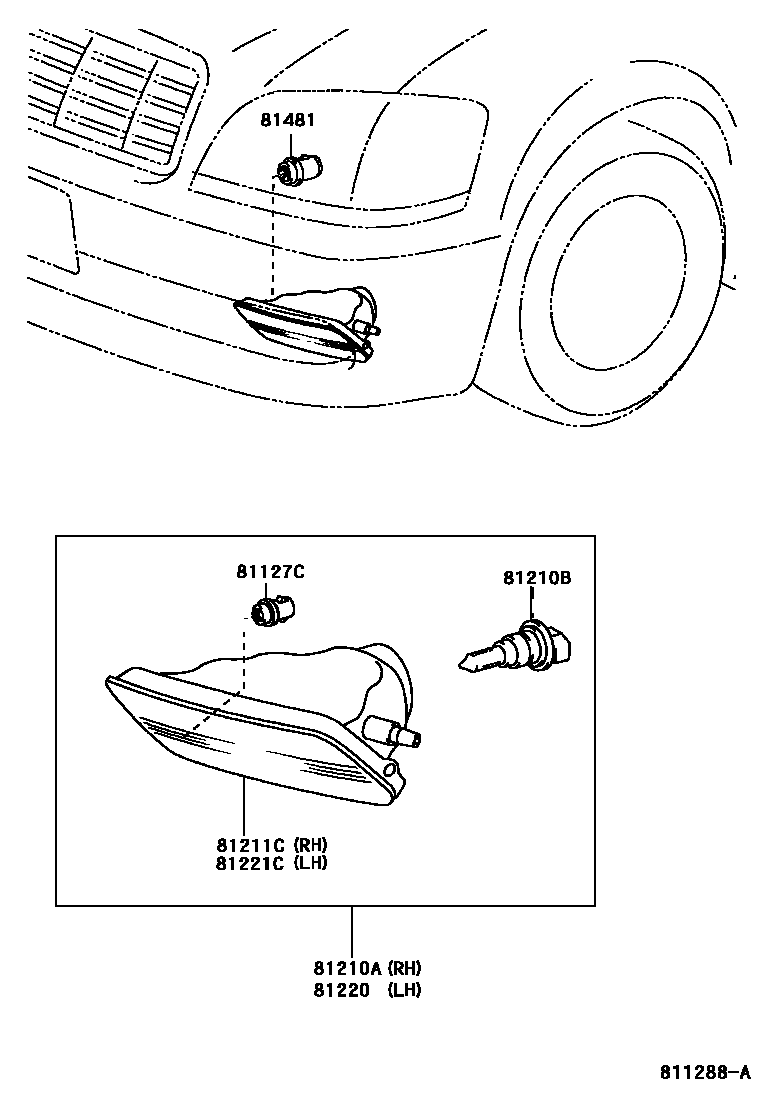 81481

81127C

81210B

81211C (RH)
81221C (LH)

81210A (RH)
81220 (LH)

811288-A