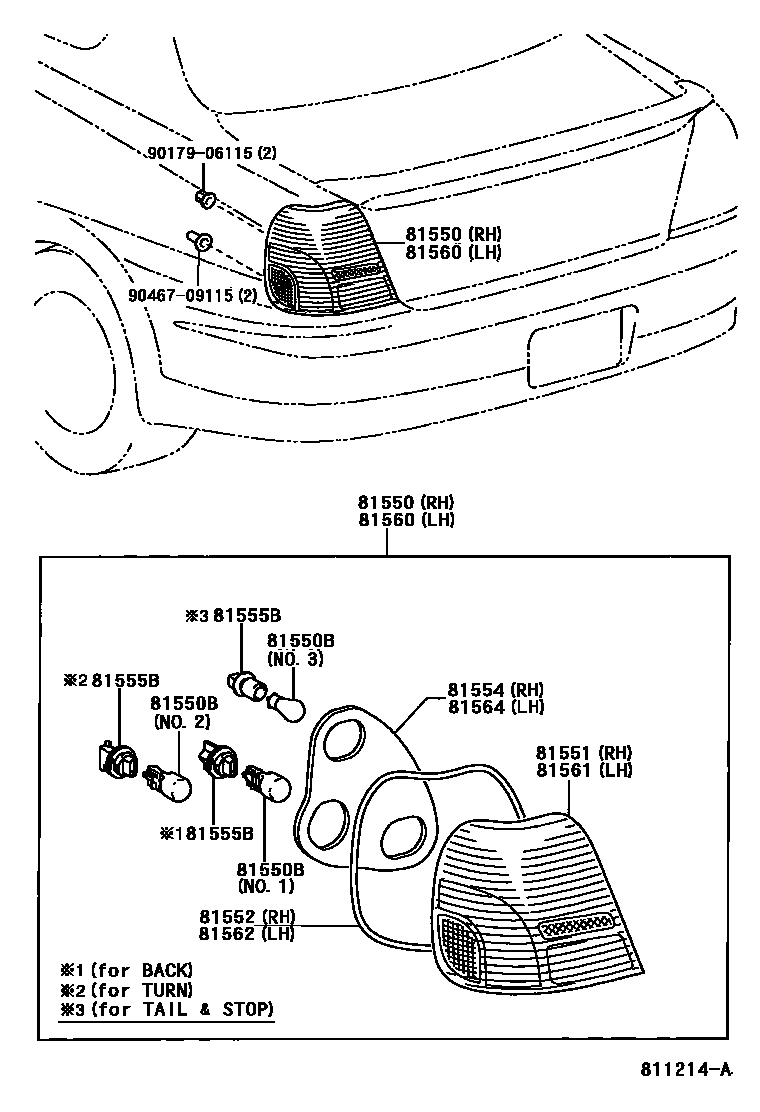 90179-06115 (2)

81550 (RH)
81560 (LH)

90467-09115 (2)

81550 (RH)
81560 (LH)

※3 81555B

81550B
(NO. 3)

※2 81555B

81550B
(NO. 2)

81554 (RH)
81564 (LH)

81551 (RH)
81561 (LH)

※1 81555B

81550B
(NO. 1)

81552 (RH)
81562 (LH)

※1 (for BACK)
※2 (for TURN)
※3 (for TAIL & STOP)

811214-A