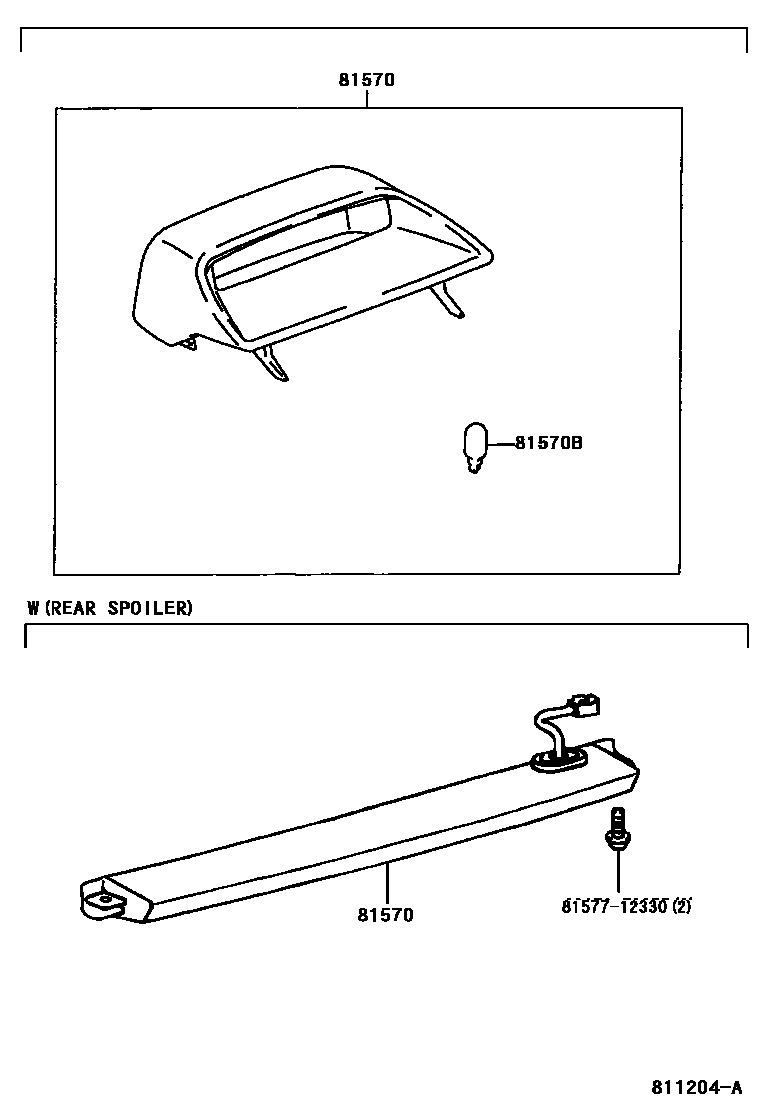 81570

81570B

W(REAR SPOILER)

81570

81577-12330(2)

811204-A