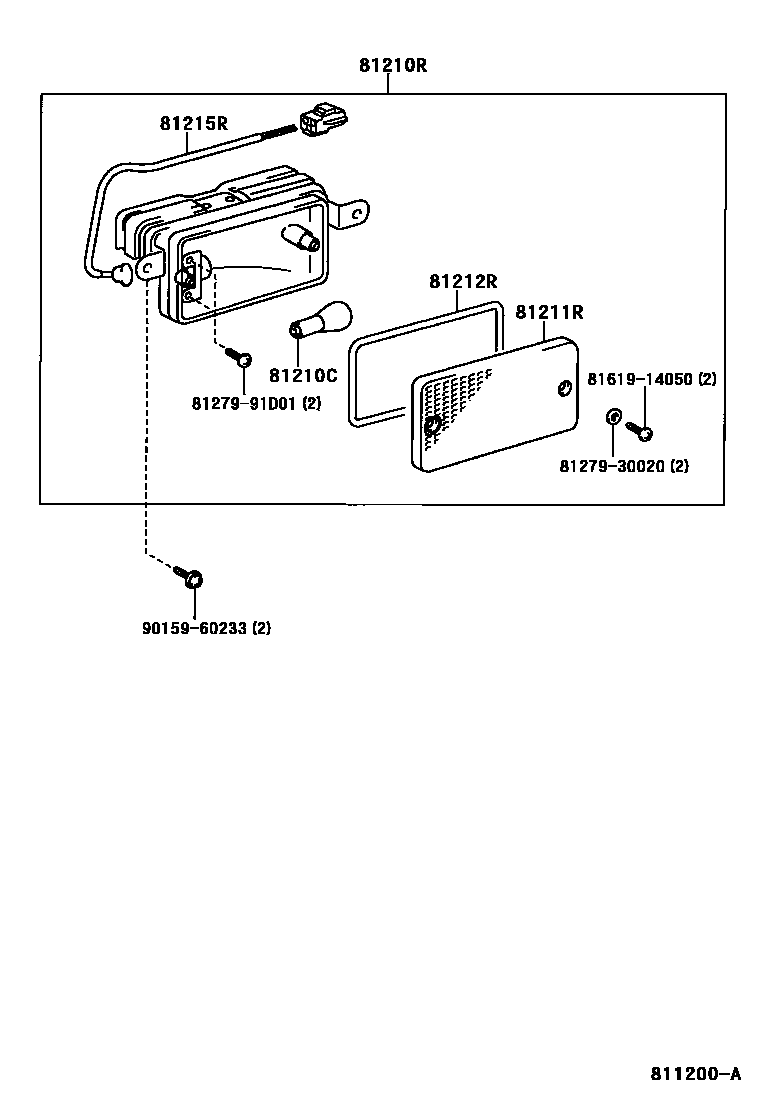 81210R

81215R

81212R

81211R

81210C

81279-91D01 (2)

81619-14050 (2)

81279-30020 (2)

90159-60233 (2)

811200-A