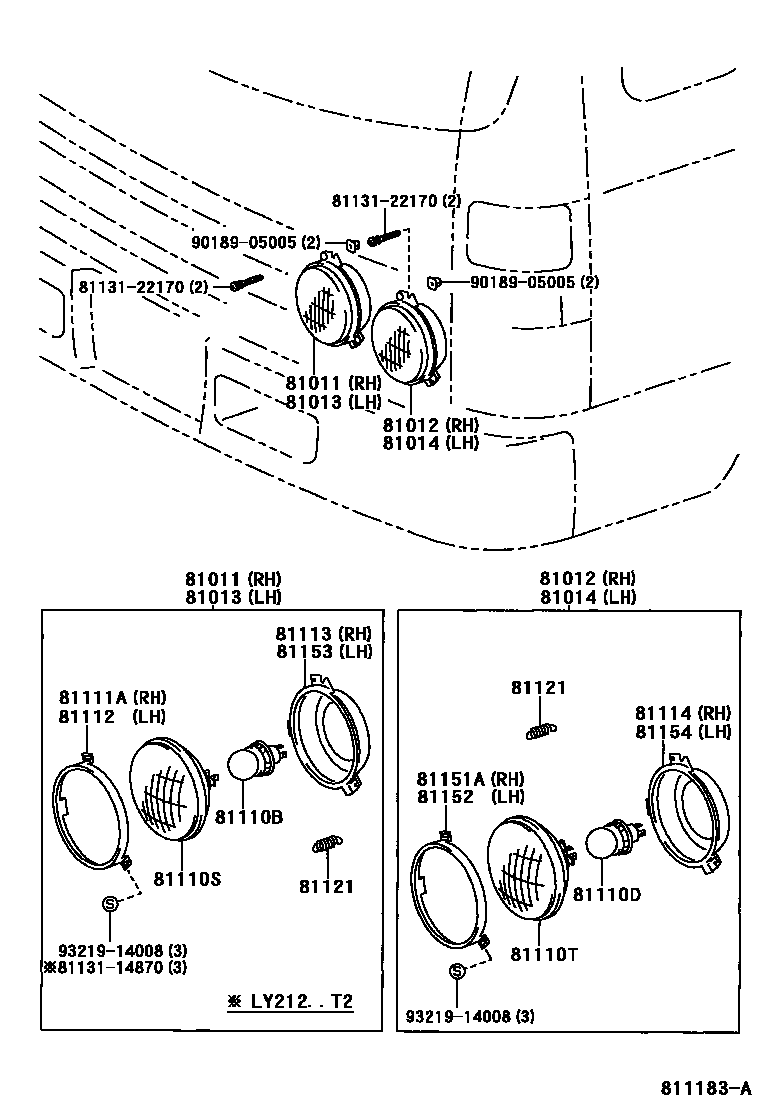 81131-22170 (2)
90189-05005 (2)
81131-22170 (2)
90189-05005 (2)
81011 (RH)
81013 (LH)
81012 (RH)
81014 (LH)

81011 (RH)
81013 (LH)
81113 (RH)
81153 (LH)
81111A (RH)
81112 (LH)
81110B
81110S
81121
S
93219-14008 (3)
※81131-14870 (3)
※ LY212. . T2

81012 (RH)
81014 (LH)
81121
81114 (RH)
81154 (LH)
81151A (RH)
81152 (LH)
81110D
81110T
S
93219-14008 (3)

811183-A