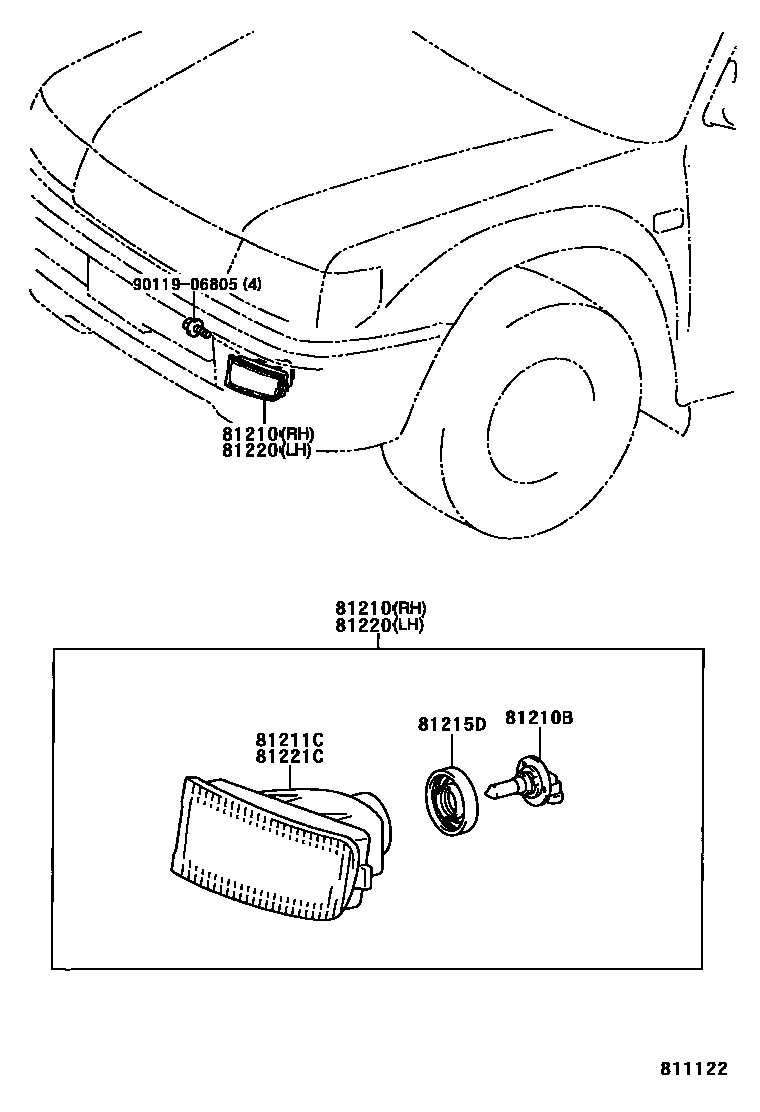 90119-06805 (4)

81210(RH)
81220(LH)

81210(RH)
81220(LH)

81211C
81221C

81215D

81210B

811122