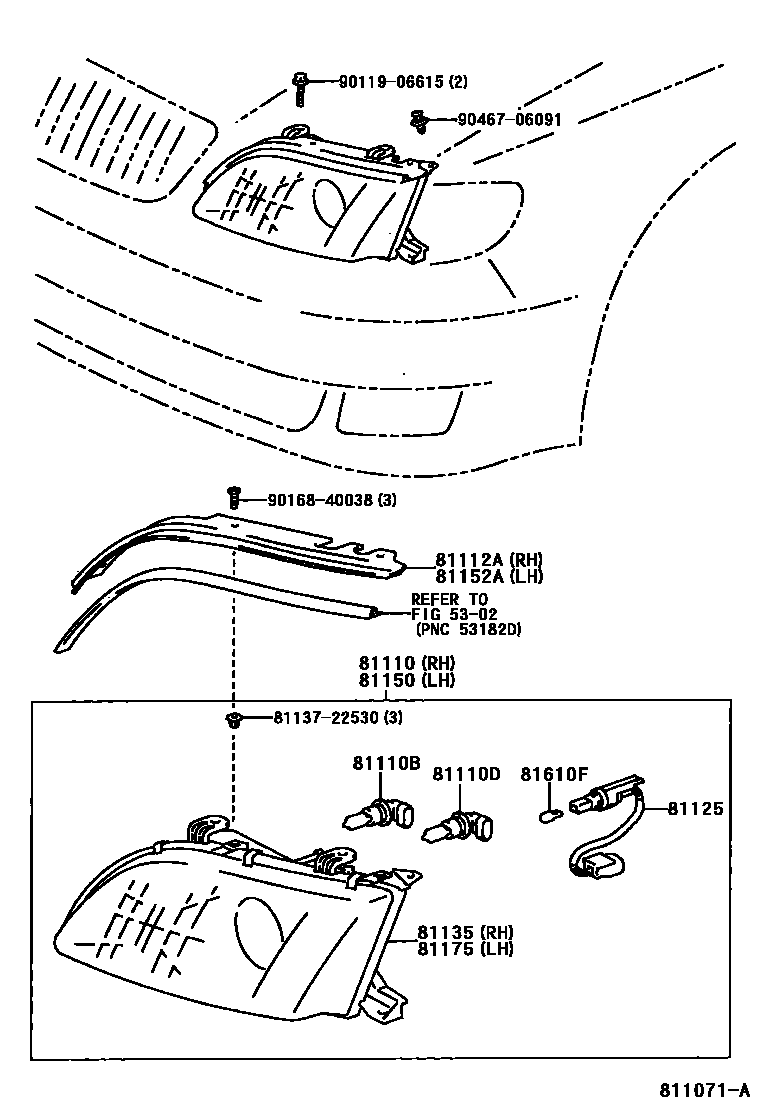 90119-06615 (2)
90467-06091
90168-40038 (3)
81112A (RH)
81152A (LH)
REFER TO
FIG 53-02
(PNC 53182D)
81110 (RH)
81150 (LH)
81137-22530 (3)
81110B
81110D
81610F
81125
81135 (RH)
81175 (LH)
811071-A