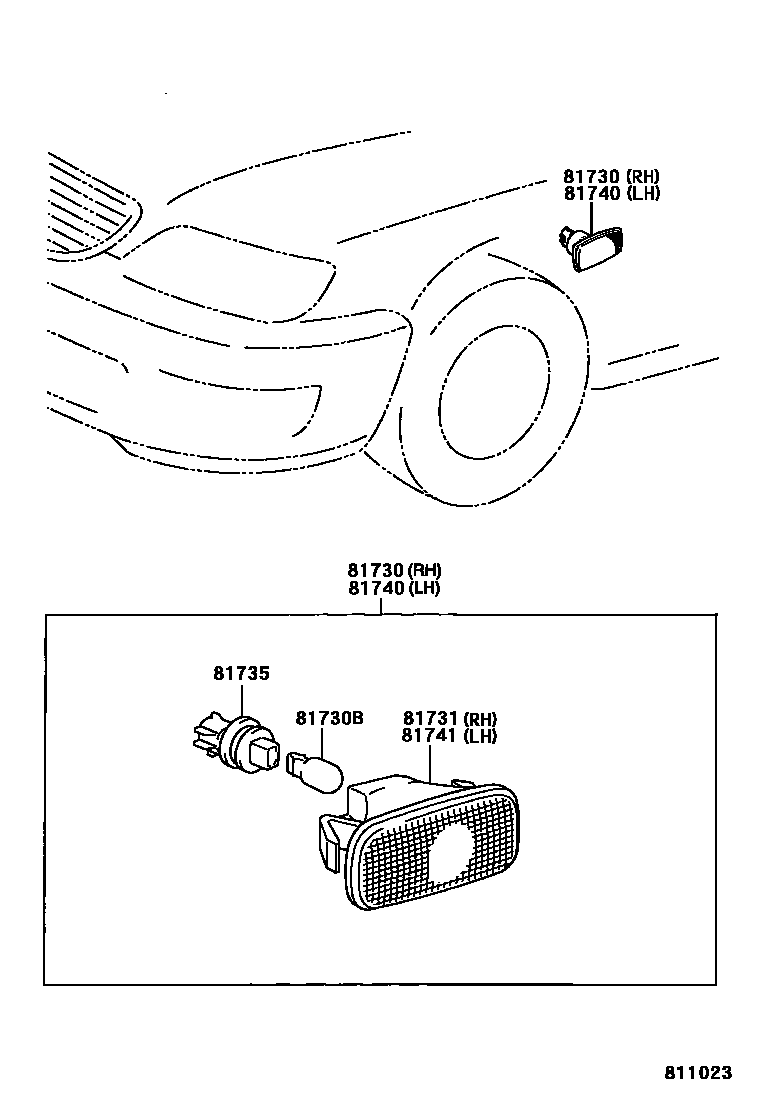 81730 (RH)
81740 (LH)

81730 (RH)
81740 (LH)

81735

81730B

81731 (RH)
81741 (LH)

811023