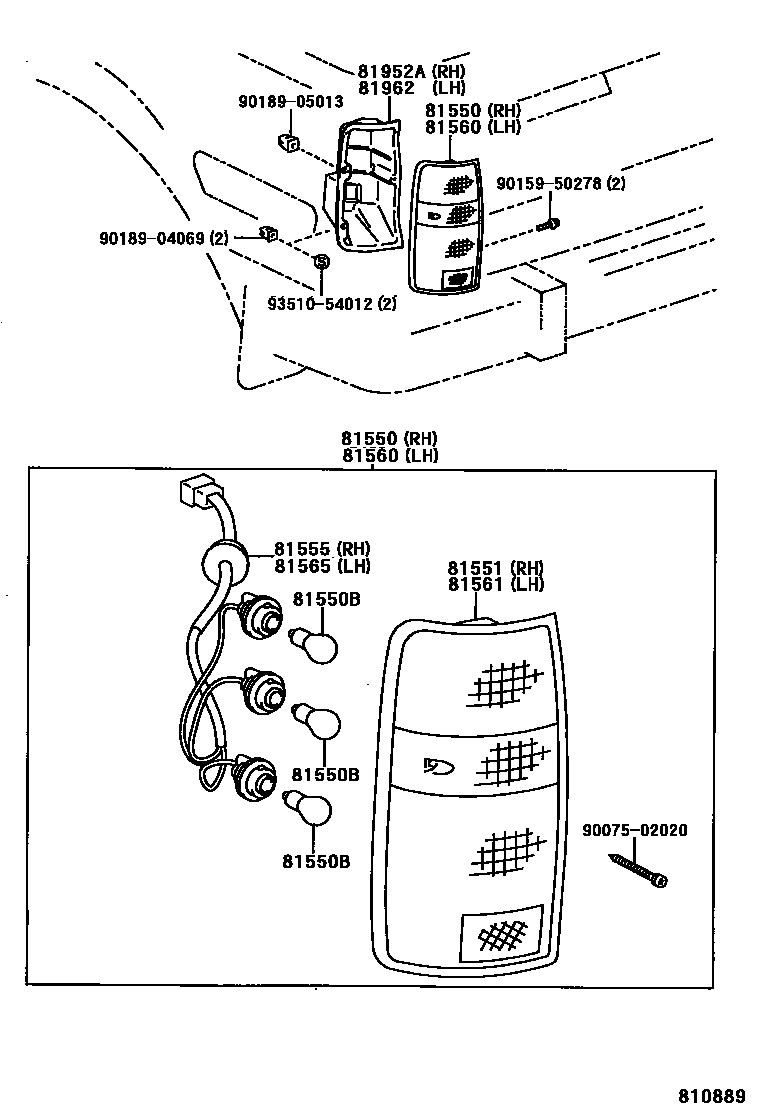 81952A (RH)
81962 (LH)
90189-05013
81550 (RH)
81560 (LH)
90159-50278 (2)
90189-04069 (2)
93510-54012 (2)

81550 (RH)
81560 (LH)
81555 (RH)
81565 (LH)
81550B
81551 (RH)
81561 (LH)
81550B
81550B
90075-02020

810889