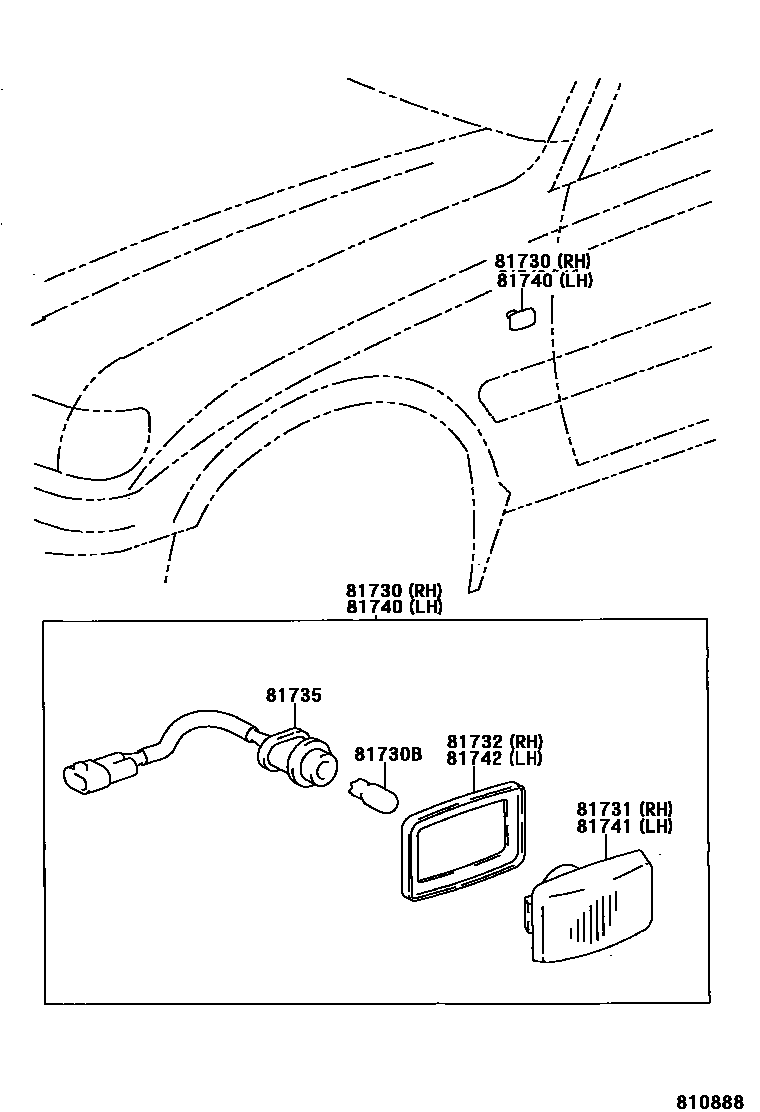 81730 (RH)
81740 (LH)

81730 (RH)
81740 (LH)

81735

81730B

81732 (RH)
81742 (LH)

81731 (RH)
81741 (LH)

810888