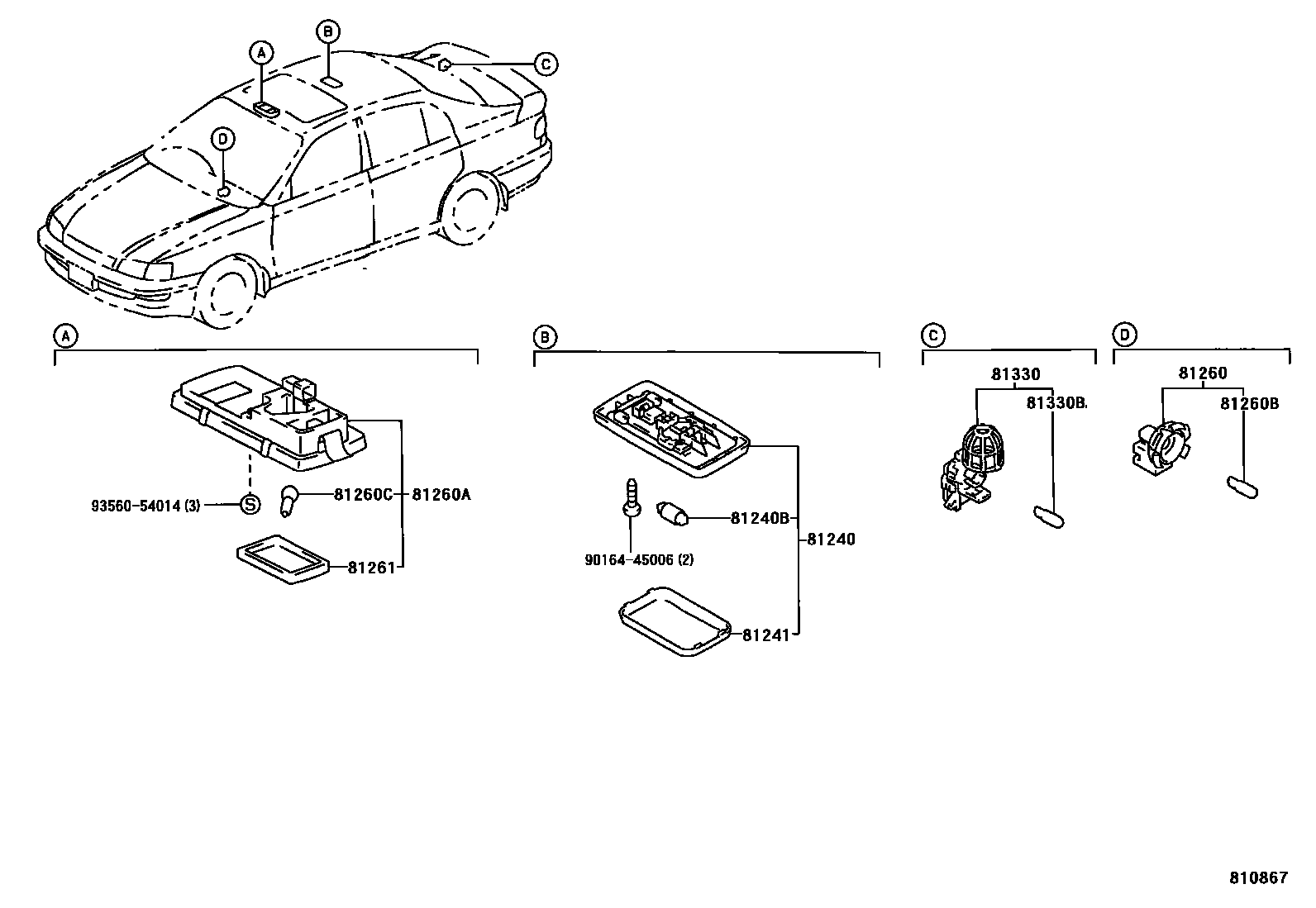 A
B
C
D

A
93560-54014 (3)
S
81260C
81260A
81261

B
90164-45006 (2)
81240B
81240
81241

C
81330
81330B

D
81260
81260B

810867