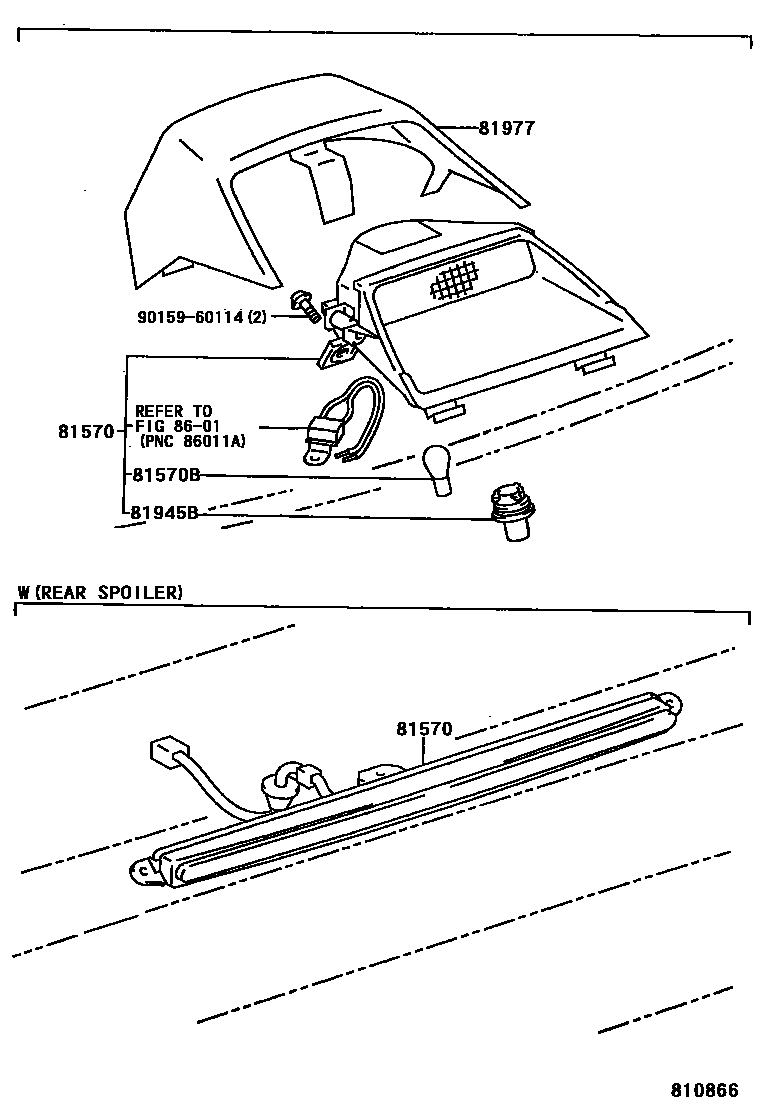 81977

90159-60114 (2)

81570

REFER TO
FIG 86-01
(PNC 86011A)

81570B

81945B

W (REAR SPOILER)

81570

810866