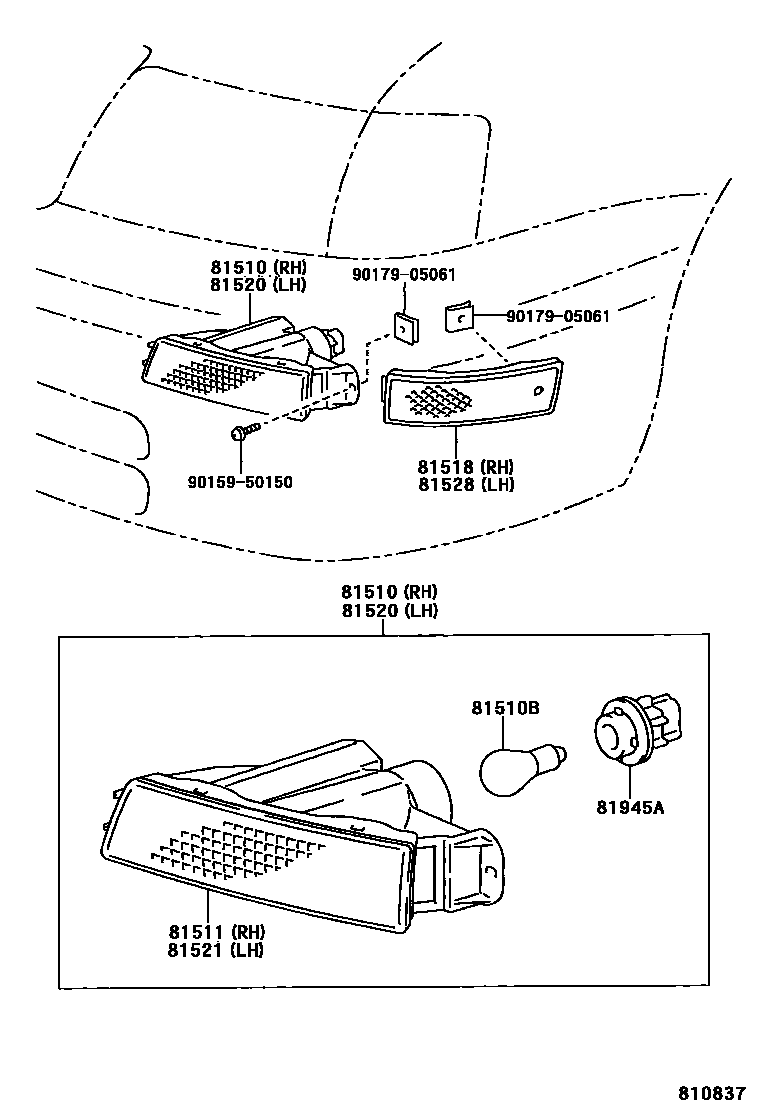 81510 (RH)
81520 (LH)

90179-05061

90179-05061

90159-50150

81518 (RH)
81528 (LH)

81510 (RH)
81520 (LH)

81510B

81945A

81511 (RH)
81521 (LH)

810837