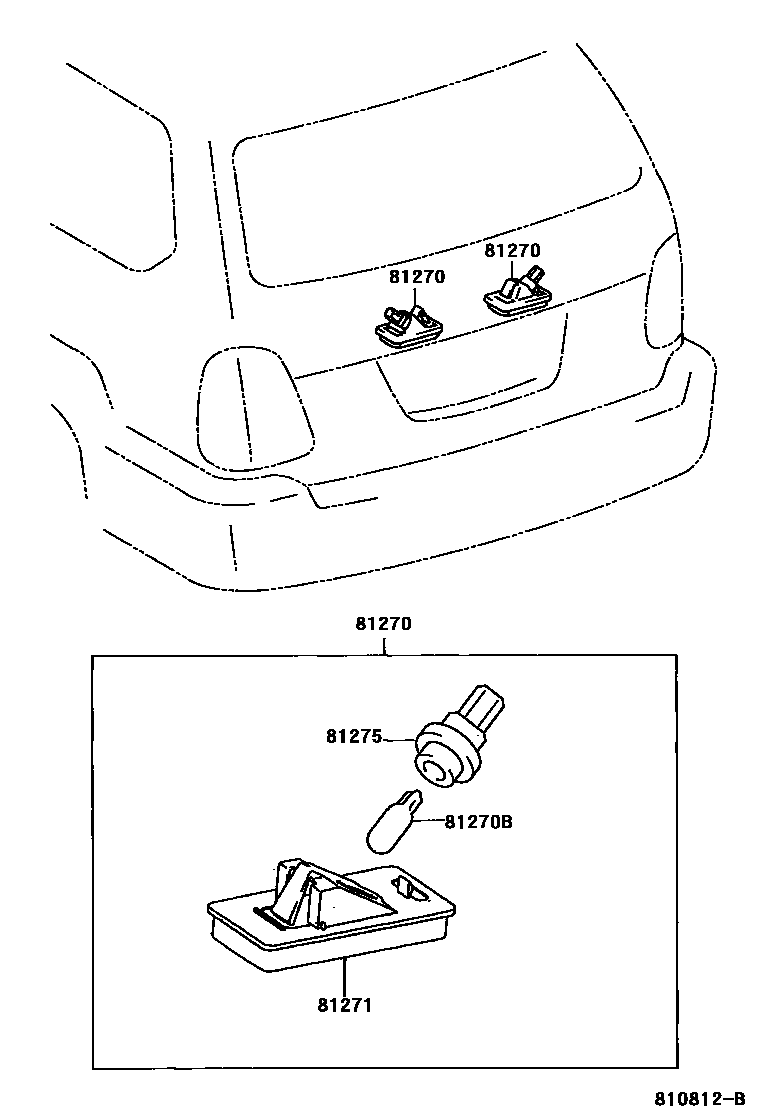 81270
81270
81270
81275
81270B
81271
810812-B