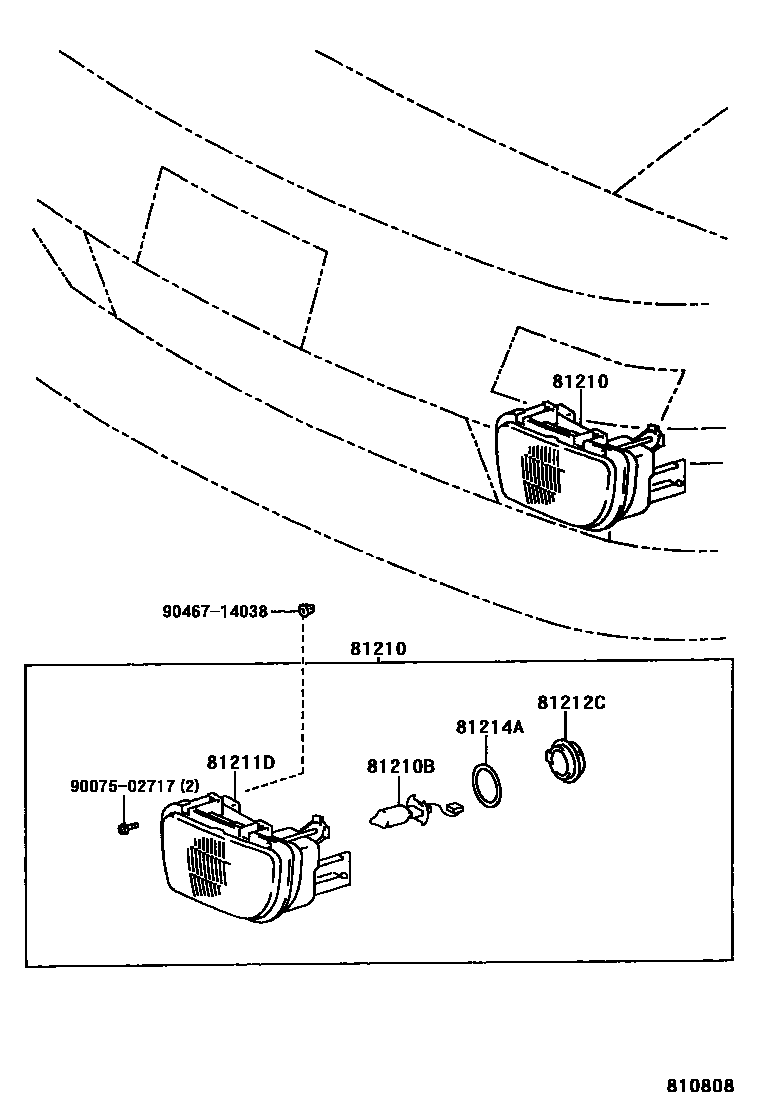 81210

90467-14038

81210

81212C

81214A

81211D

81210B

90075-02717 (2)

810808