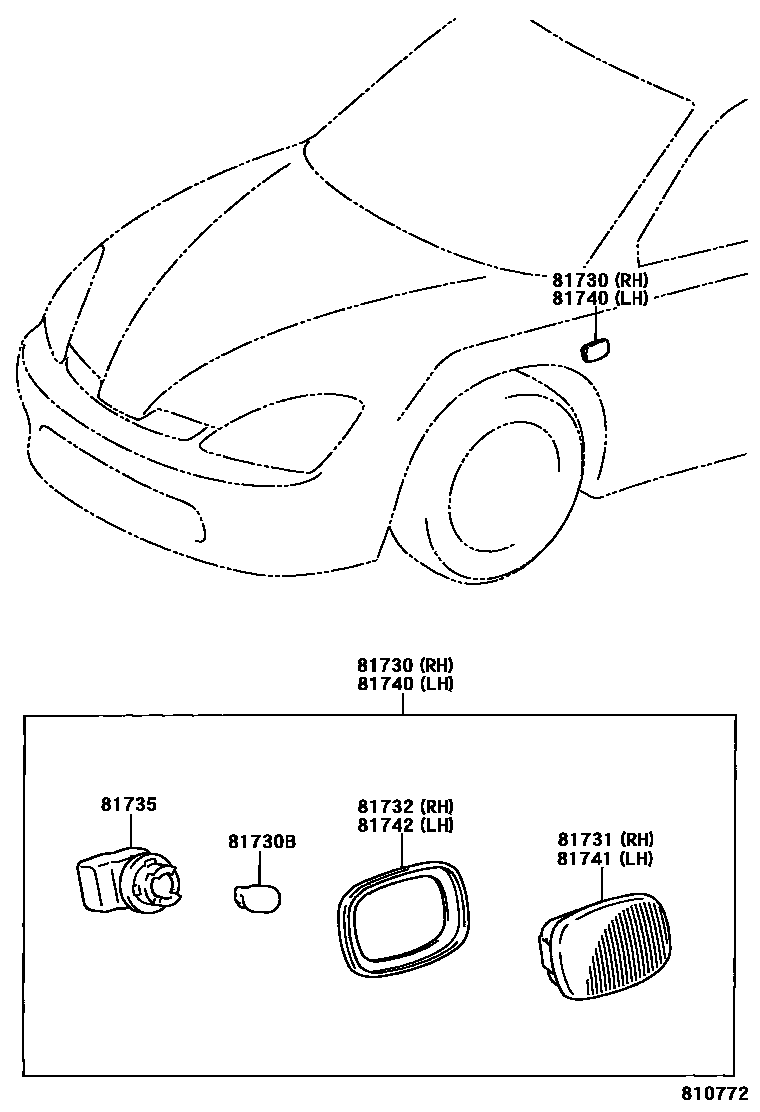 81730 (RH)
81740 (LH)

81730 (RH)
81740 (LH)

81735

81730B

81732 (RH)
81742 (LH)

81731 (RH)
81741 (LH)

810772