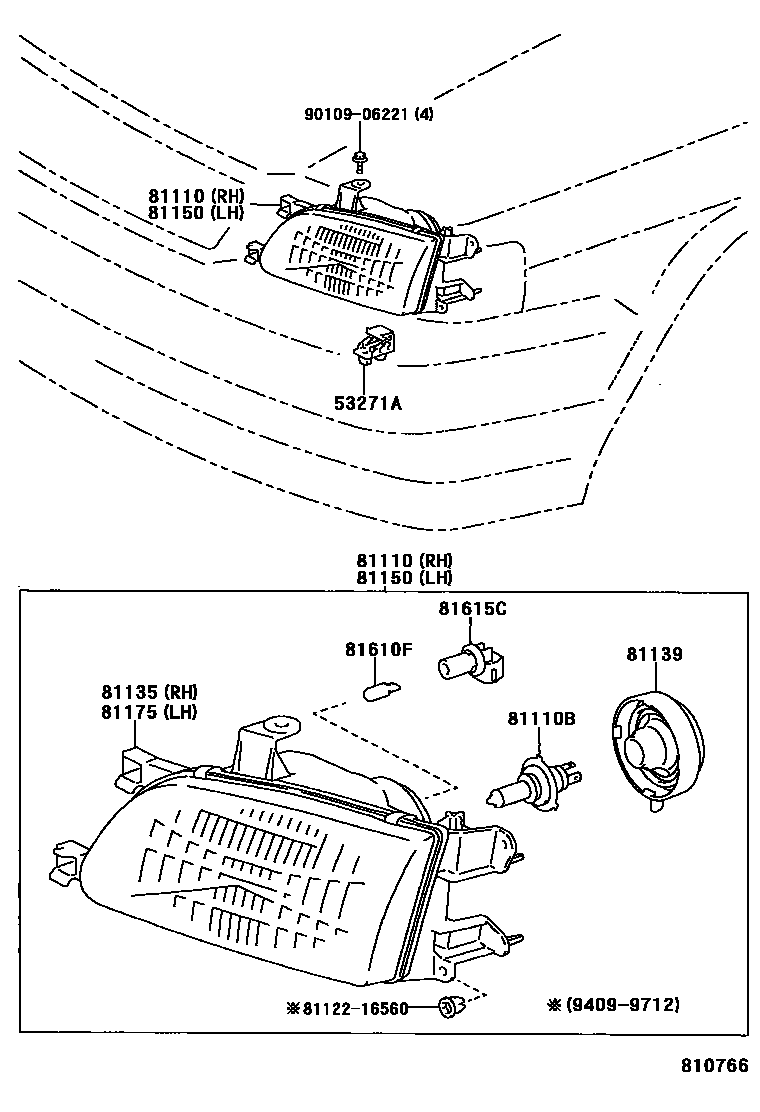 90109-06221 (4)

81110 (RH)
81150 (LH)

53271A

81110 (RH)
81150 (LH)

81615C

81610F

81139

81135 (RH)
81175 (LH)

81110B

※81122-16560

※(9409-9712)

810766