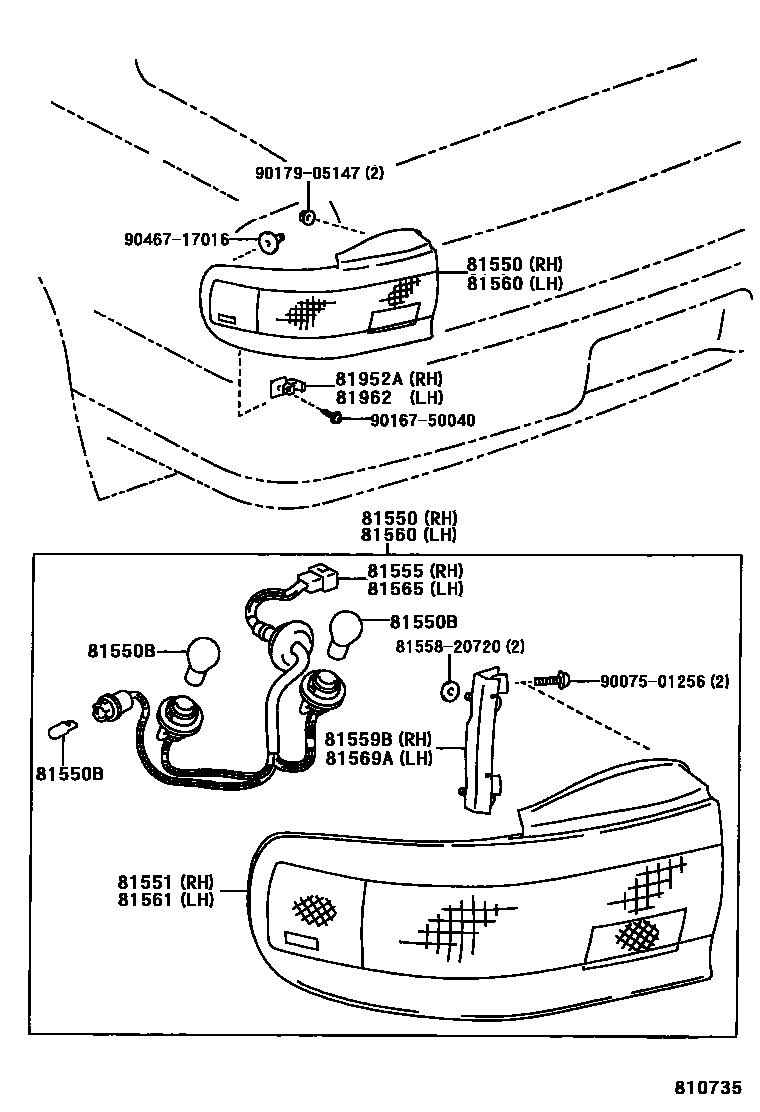 90179-05147 (2)
90467-17016
81550 (RH)
81560 (LH)
81952A (RH)
81962 (LH)
90167-50040

81550 (RH)
81560 (LH)
81555 (RH)
81565 (LH)
81550B
81550B
81558-20720 (2)
90075-01256 (2)
81550B
81559B (RH)
81569A (LH)
81551 (RH)
81561 (LH)

810735