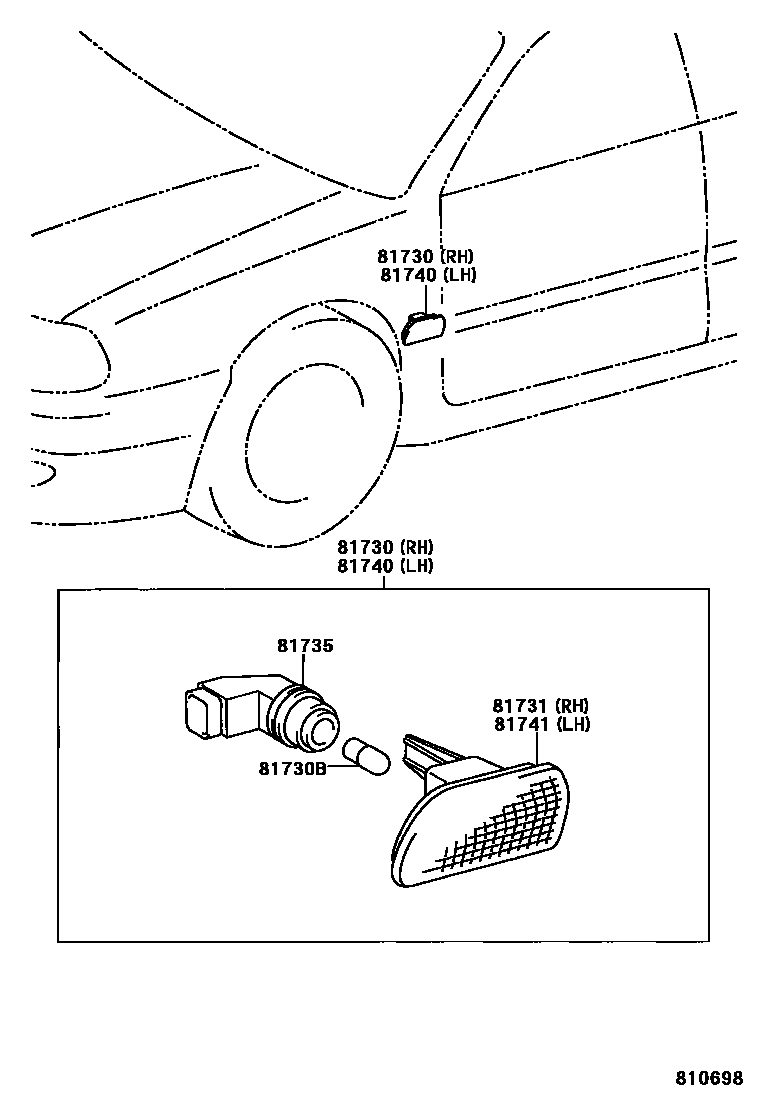 81730 (RH)
81740 (LH)

81730 (RH)
81740 (LH)

81735

81731 (RH)
81741 (LH)

81730B

810698