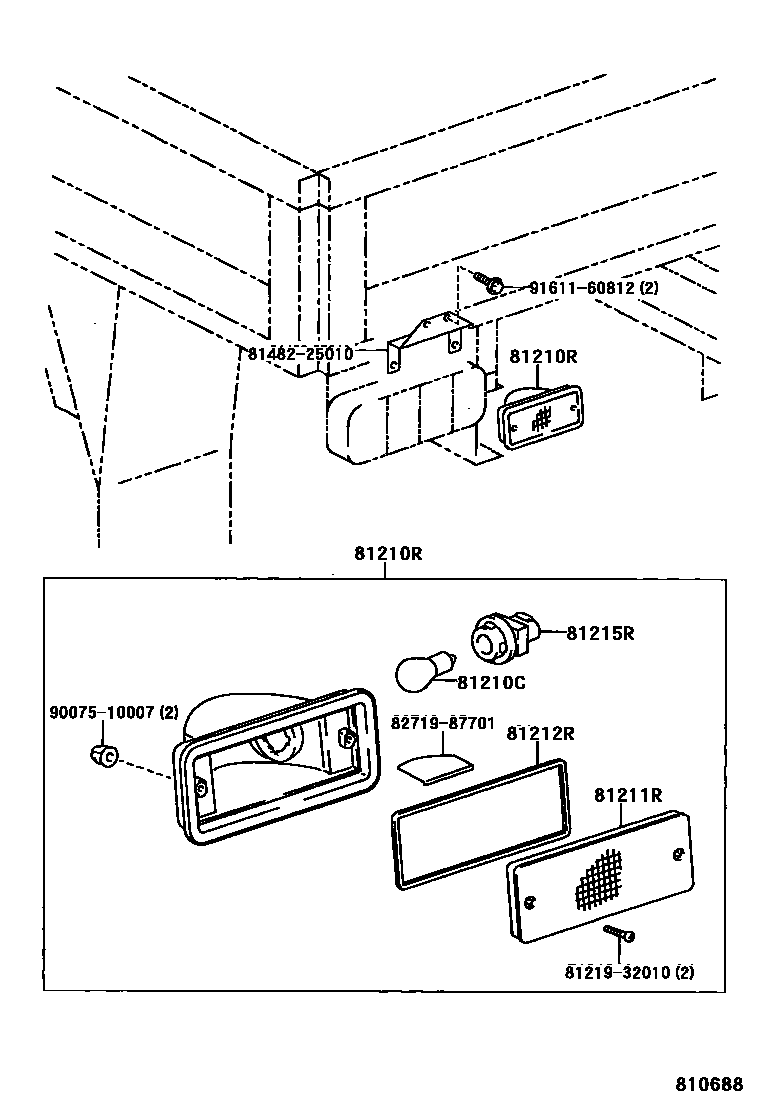 91611-60812 (2)
81482-25010
81210R
81210R
81215R
81210C
90075-10007 (2)
82719-87701
81212R
81211R
81219-32010 (2)
810688