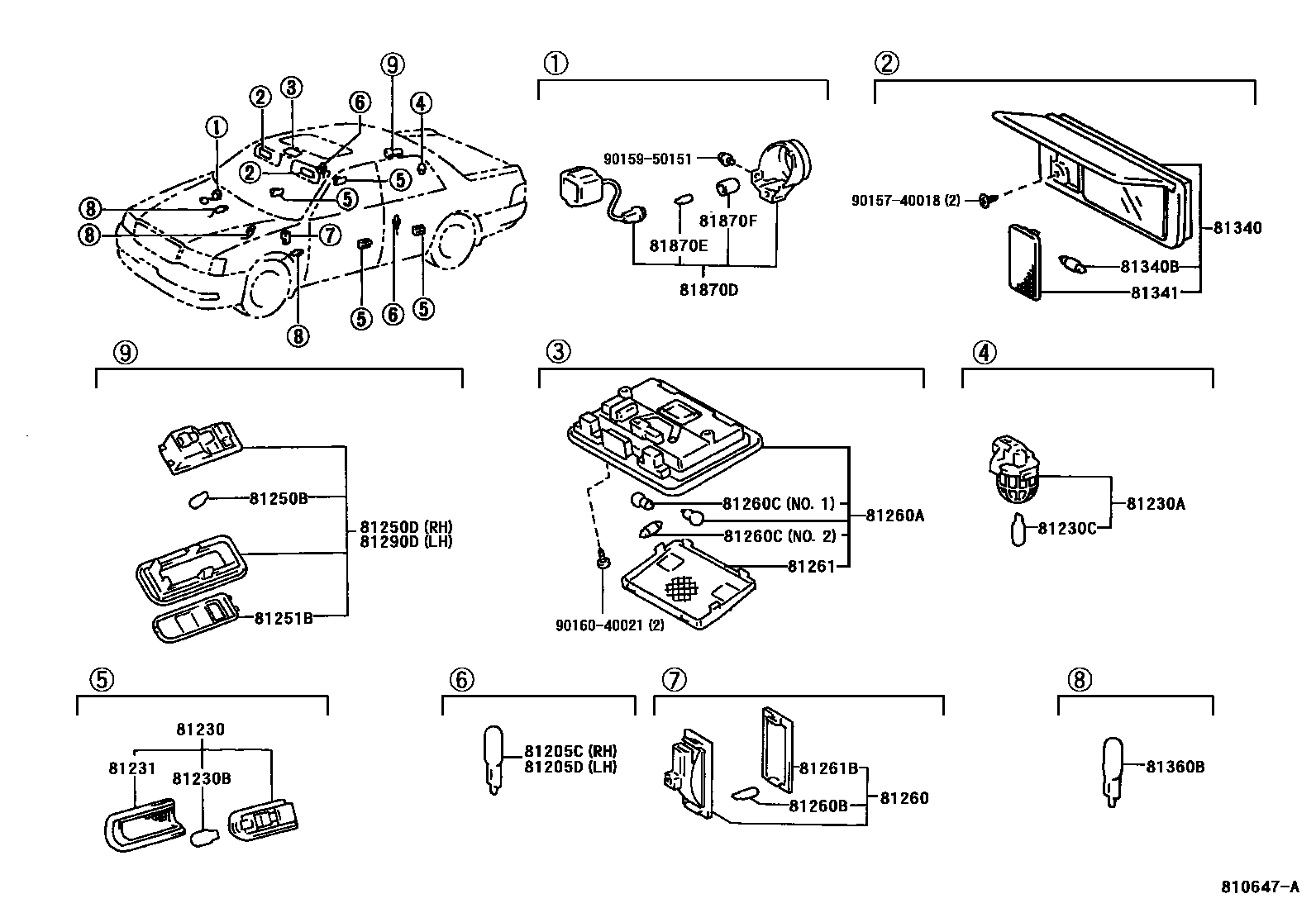 ⑨
②
③
⑥
④
①
②
⑤
⑤
⑧
⑧
⑦
⑤
⑥
⑤
⑧

①
90159-50151
81870F
81870E
81870D

②
90157-40018 (2)
81340
81340B
81341

⑨
81250B
81250D (RH)
81290D (LH)
81251B

③
81260C (NO. 1)
81260A
81260C (NO. 2)
81261
90160-40021 (2)

④
81230A
81230C

⑤
81230
81231
81230B

⑥
81205C (RH)
81205D (LH)

⑦
81261B
81260B
81260

⑧
81360B

810647-A