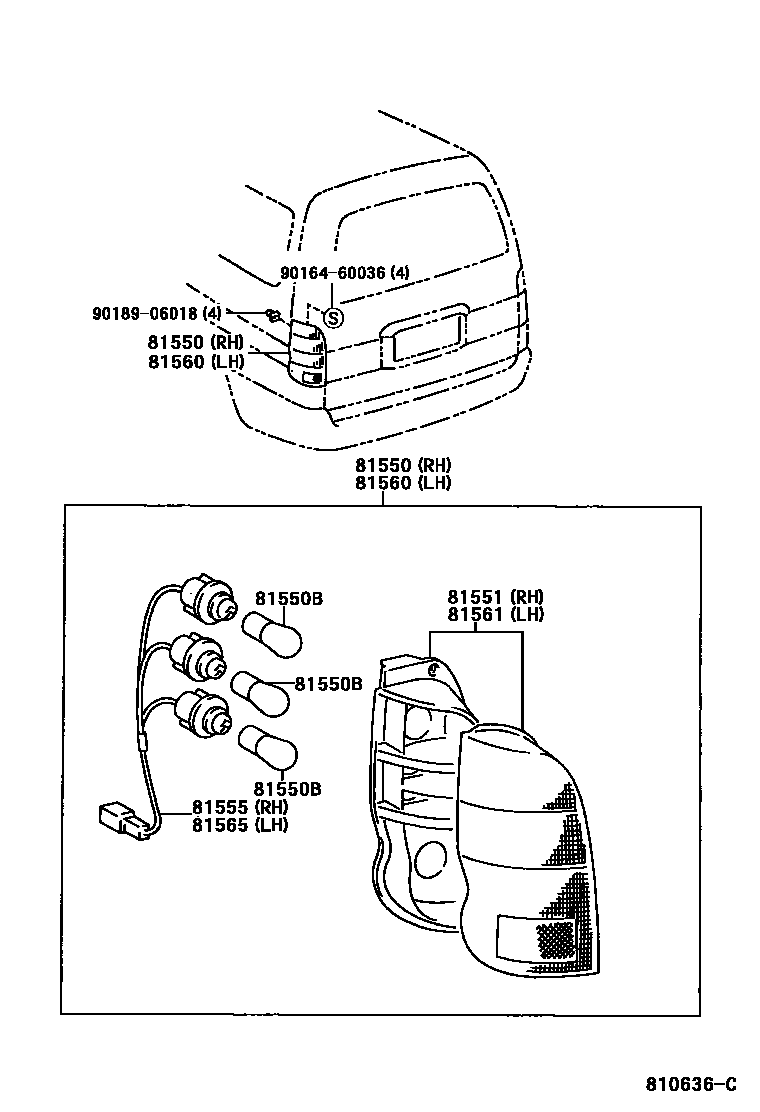 90164-60036 (4)

90189-06018 (4)

S

81550 (RH)
81560 (LH)

81550 (RH)
81560 (LH)

81550B

81550B

81550B

81555 (RH)
81565 (LH)

81551 (RH)
81561 (LH)

810636-C