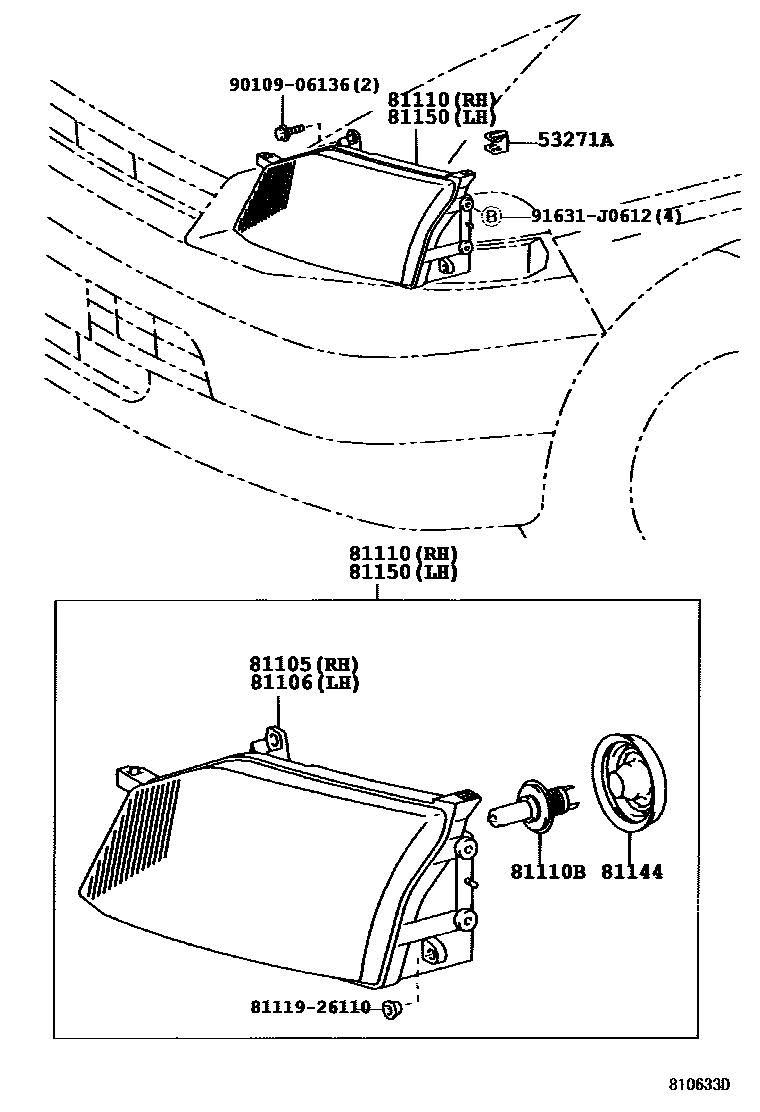 90109-06136(2)

81110(RH)
81150(LH)

53271A

B 91631-J0612(4)

81110(RH)
81150(LH)

81105(RH)
81106(LH)

81110B

81144

81119-26110

810633D