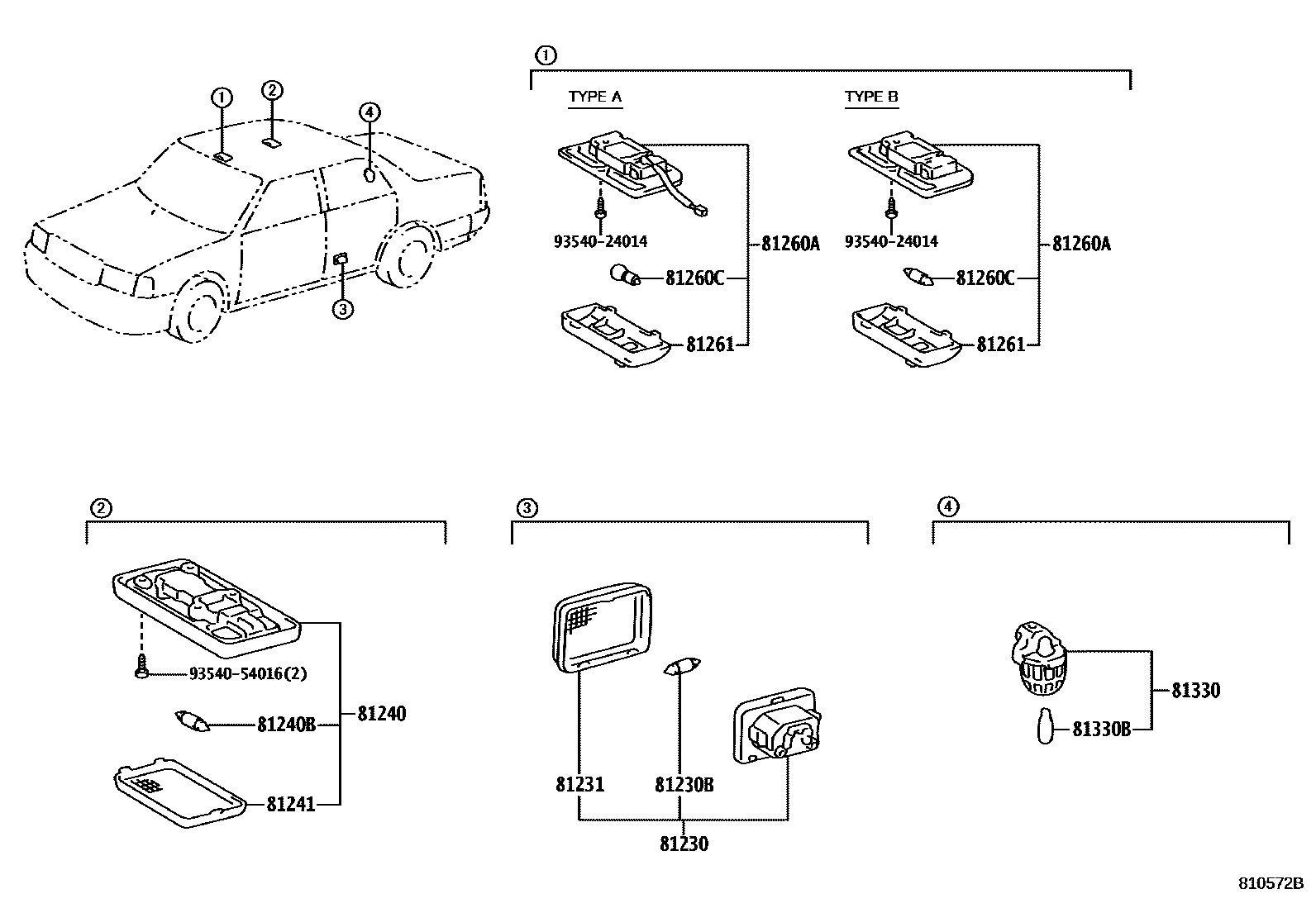 1
2
4
3

1
TYPE A
93540-24014
81260A
81260C
81261

TYPE B
93540-24014
81260A
81260C
81261

2
93540-54016(2)
81240B
81240
81241

3
81231
81230B
81230

4
81330
81330B

810572B