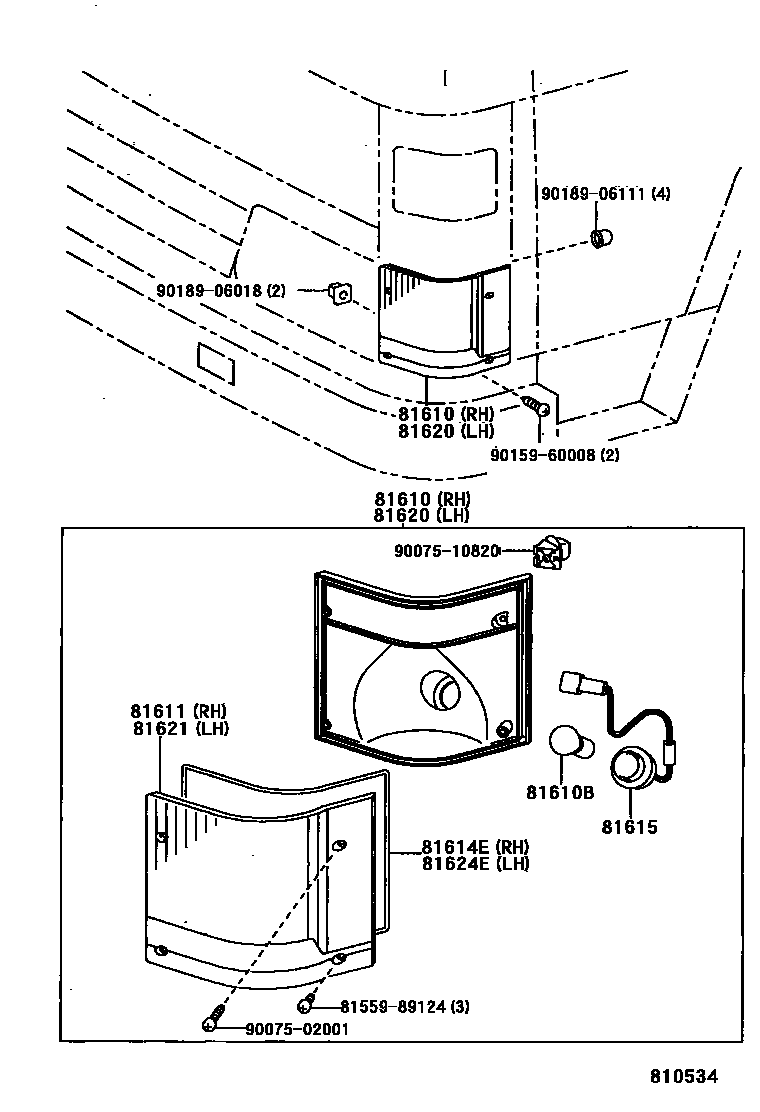 90189-06111 (4)

90189-06018 (2)

81610 (RH)
81620 (LH)

90159-60008 (2)

81610 (RH)
81620 (LH)

90075-10820

81611 (RH)
81621 (LH)

81610B

81615

81614E (RH)
81624E (LH)

81559-89124 (3)

90075-02001

810534