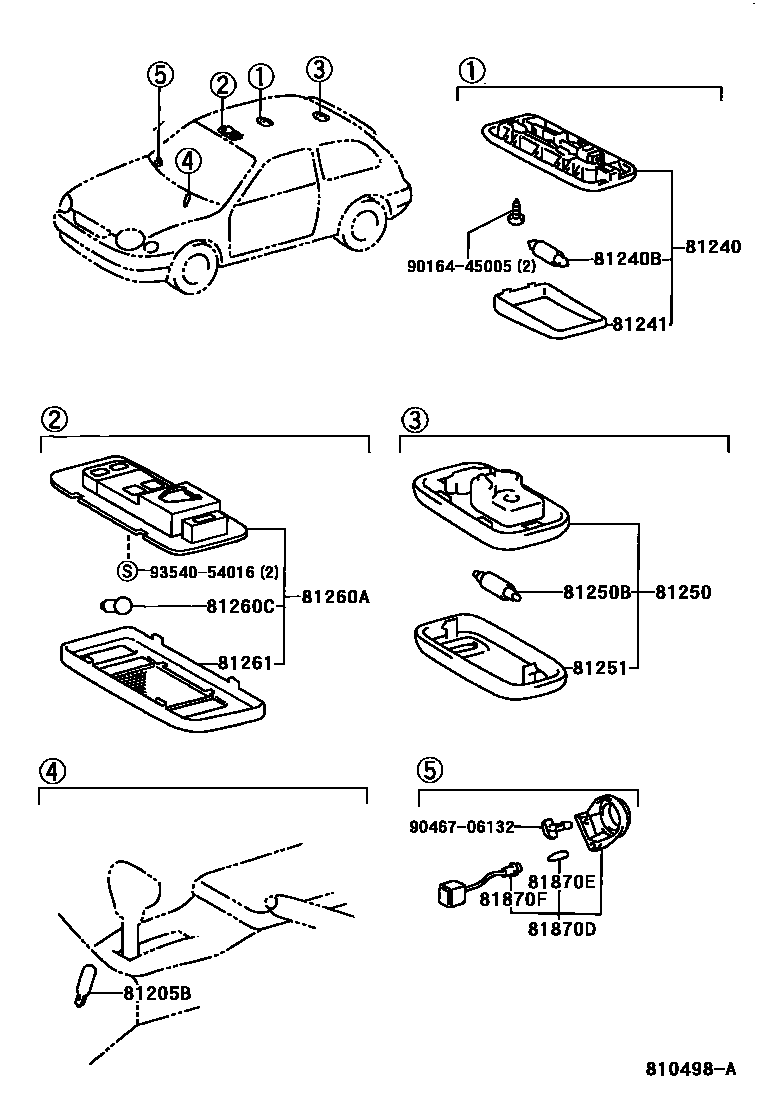 ⑤ ② ① ③
④

①
90164-45005 (2)
81240B
81240
81241

②
Ⓢ 93540-54016 (2)
81260C
81260A
81261

③
81250B
81250
81251

④
81205B

⑤
90467-06132
81870E
81870F
81870D

810498-A