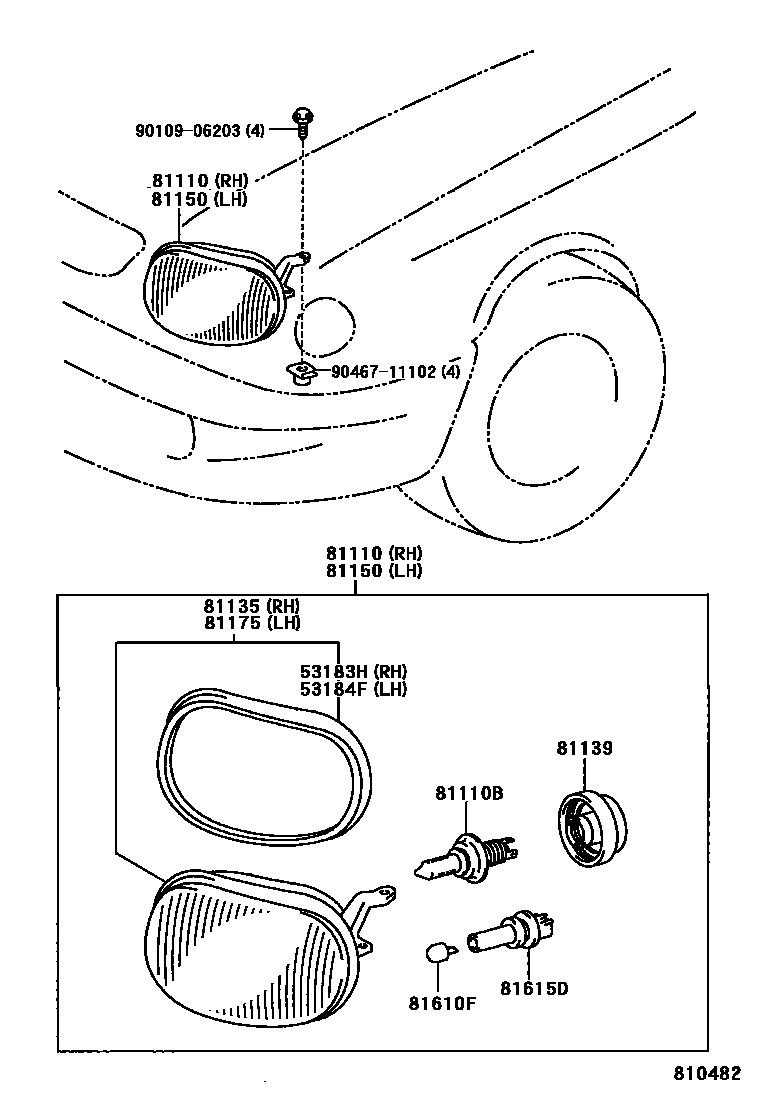 90109-06203 (4)

81110 (RH)
81150 (LH)

90467-11102 (4)

81110 (RH)
81150 (LH)

81135 (RH)
81175 (LH)

53183H (RH)
53184F (LH)

81139

81110B

81610F

81615D

810482