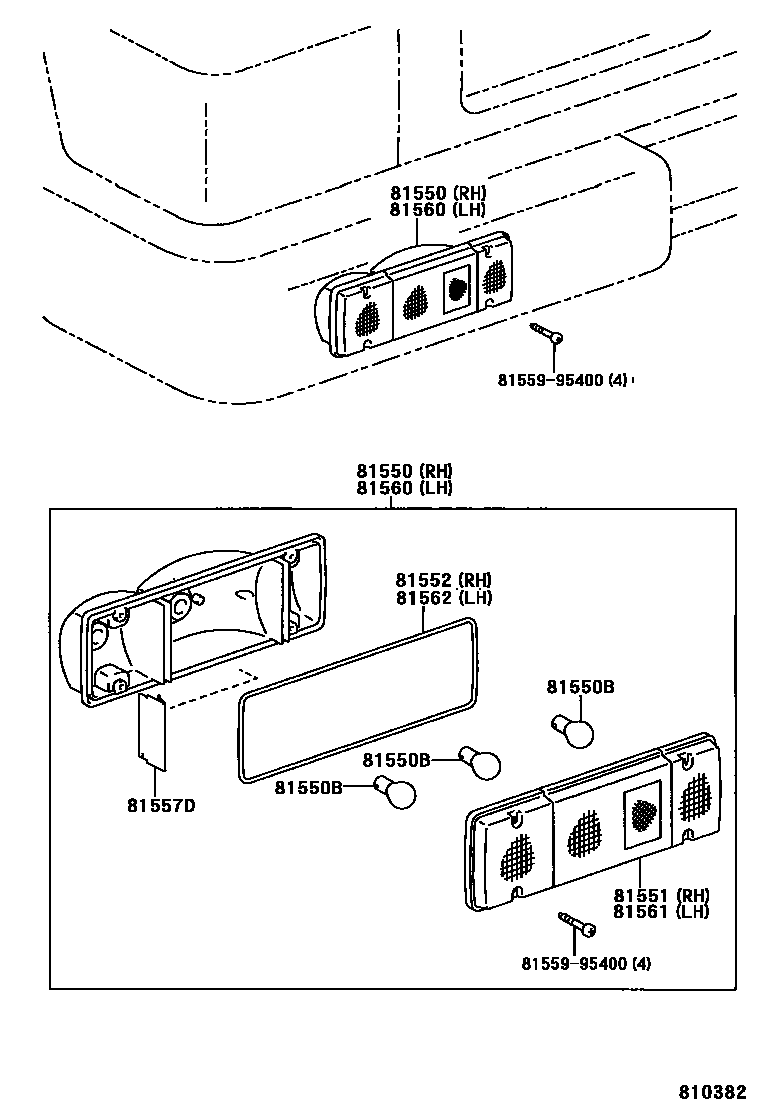 81550 (RH)
81560 (LH)

81559-95400 (4)

81550 (RH)
81560 (LH)

81552 (RH)
81562 (LH)

81550B

81550B

81550B

81557D

81551 (RH)
81561 (LH)

81559-95400 (4)

810382