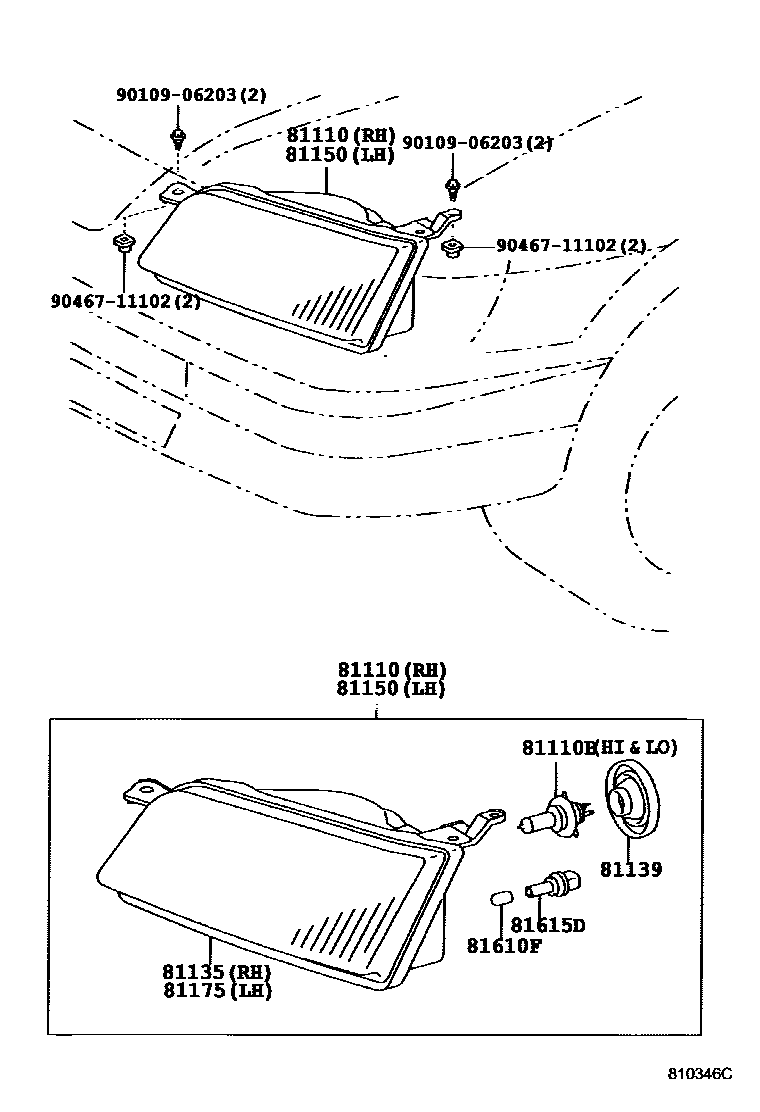 90109-06203(2)
81110(RH)
81150(LH)
90109-06203(2)
90467-11102(2)
90467-11102(2)

81110(RH)
81150(LH)
81110E(HI & LO)
81139
81615D
81610F
81135(RH)
81175(LH)

810346C