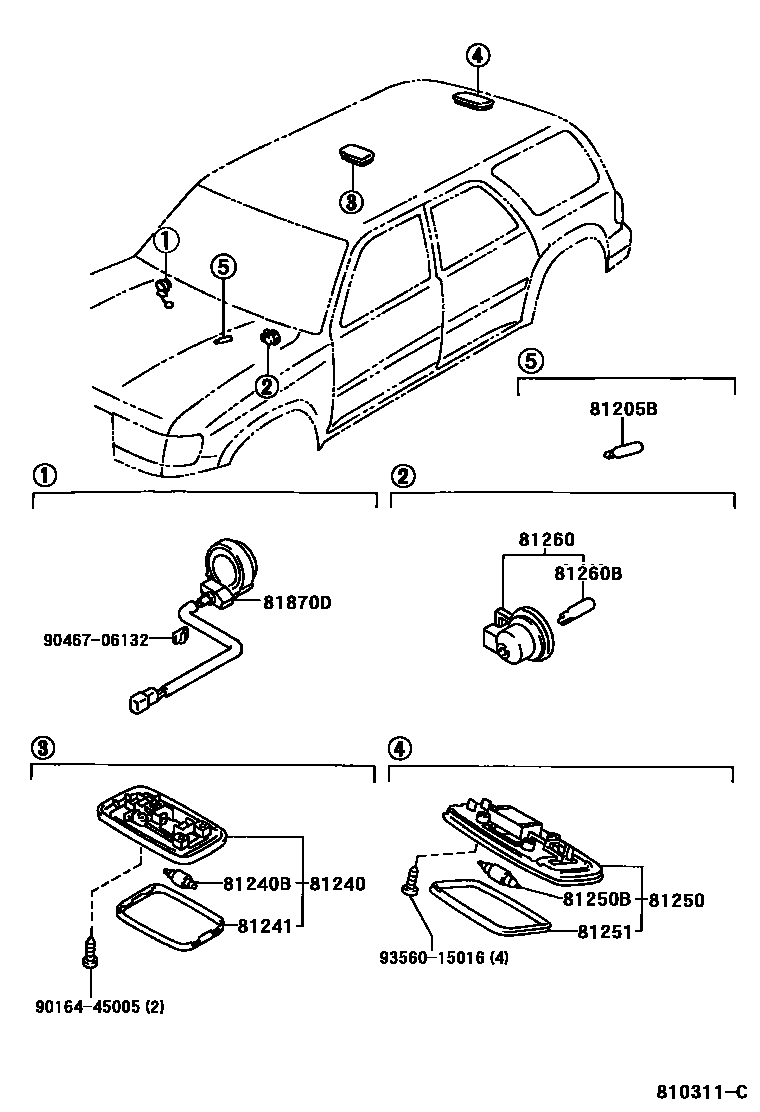 4
3
1
5
2
5
81205B
1
2
81260
81260B
81870D
90467-06132
3
4
81240B
81240
81241
90164-45005 (2)
81250B
81250
81251
93560-15016 (4)
810311-C