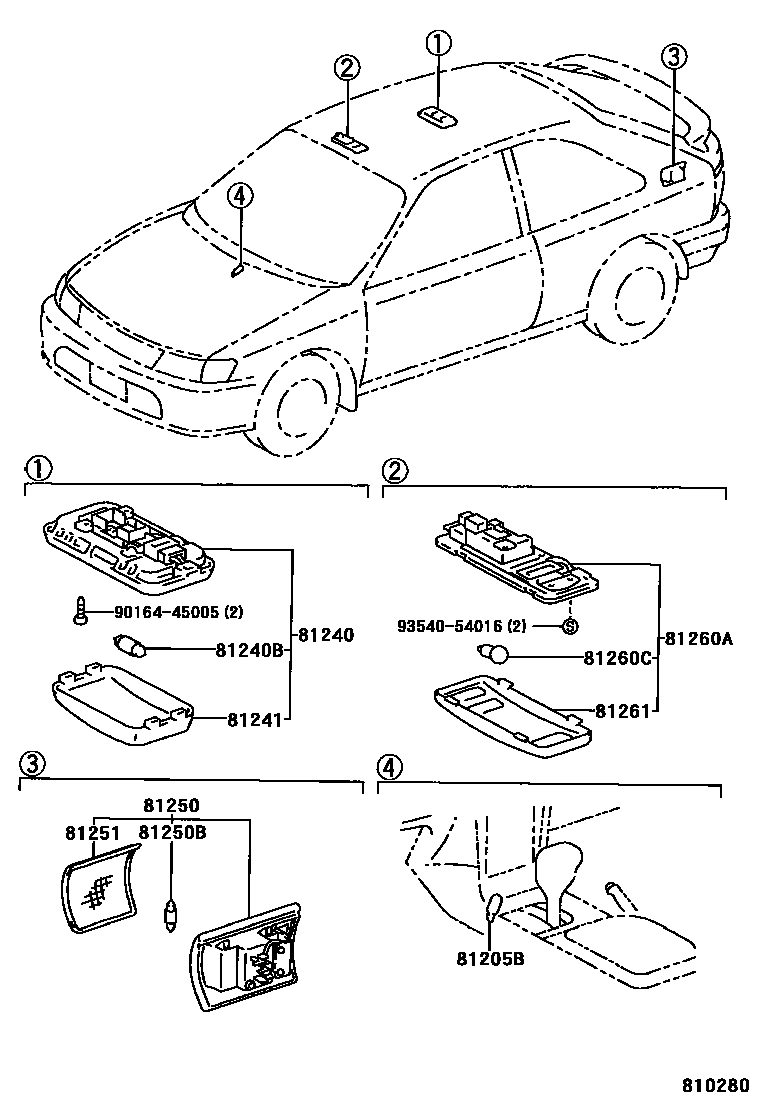 ② ① ③

④

①

90164-45005 (2)

81240B

81240

81241

②

93540-54016 (2)

81260C

81260A

81261

③

81250

81251

81250B

④

81205B

810280