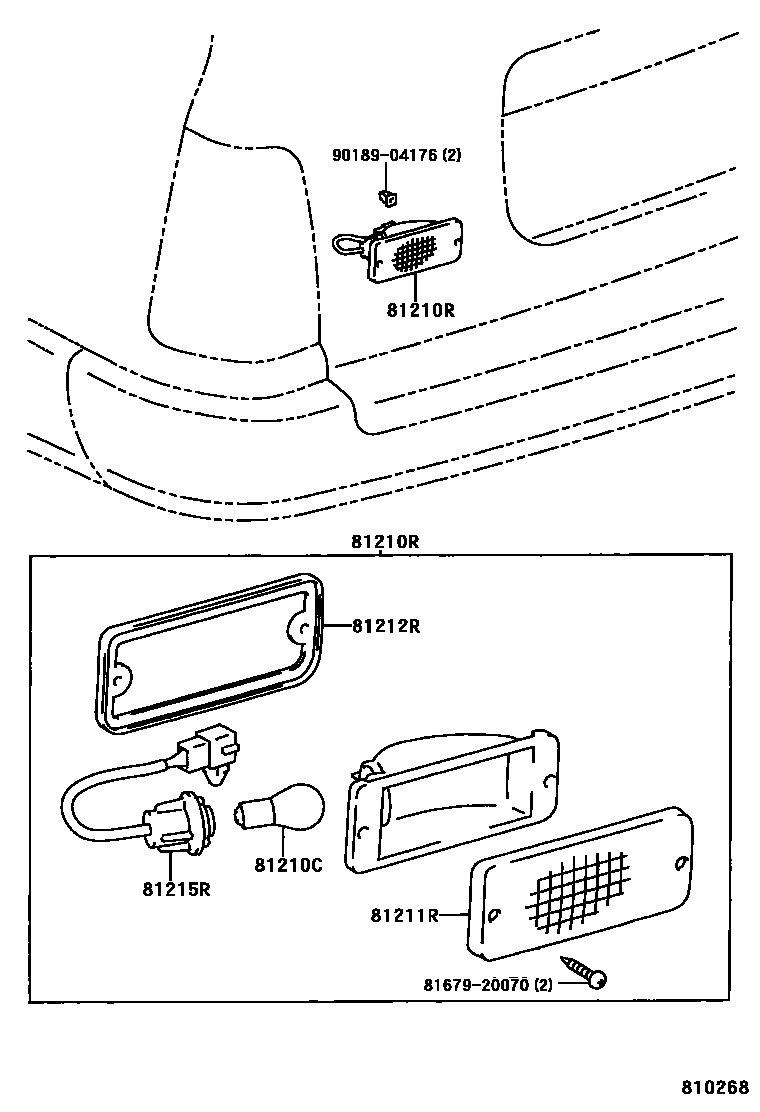 90189-04176 (2)

81210R

81210R

81212R

81215R

81210C

81211R

81679-20070 (2)

810268