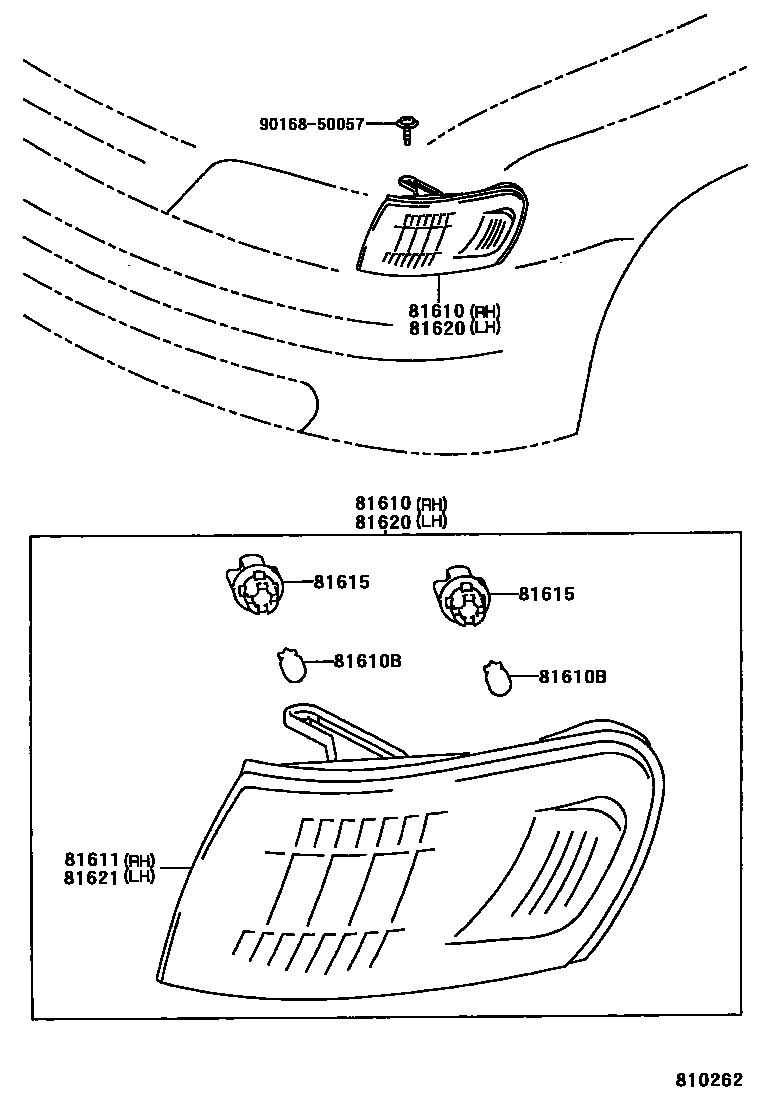 90168-50057

81610 (RH)
81620 (LH)

81610 (RH)
81620 (LH)

81615

81615

81610B

81610B

81611 (RH)
81621 (LH)

810262