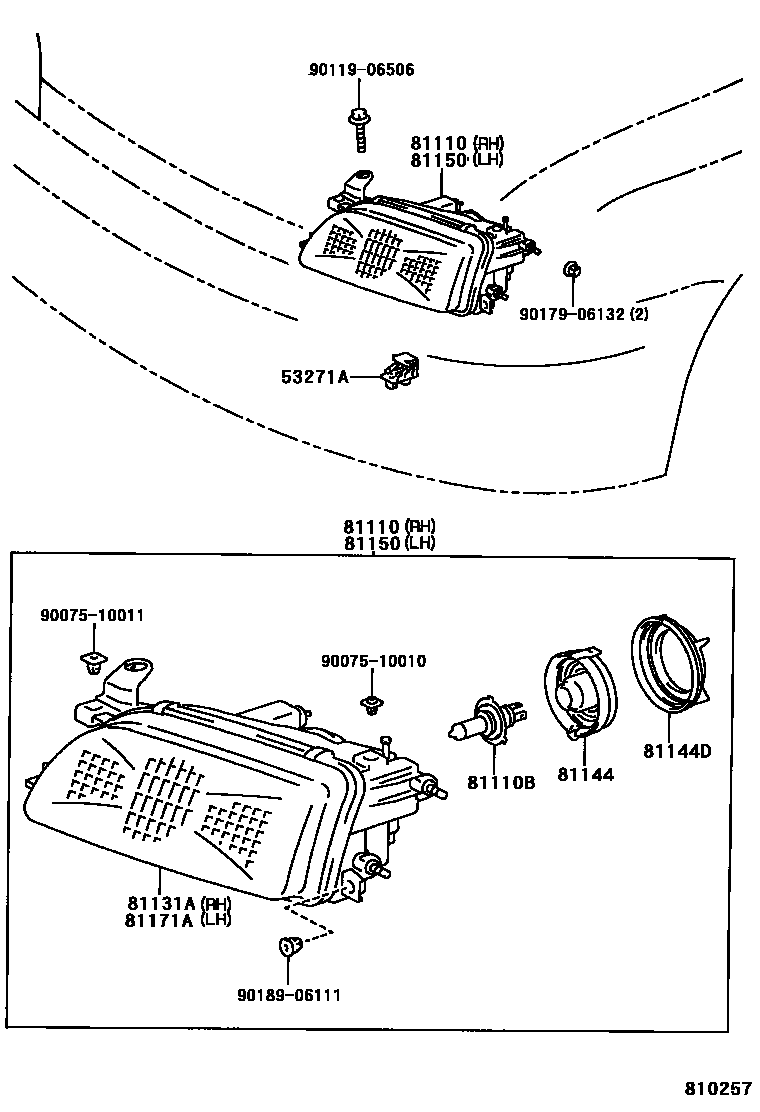 90119-06506

81110 (RH)
81150 (LH)

90179-06132 (2)

53271A

81110 (RH)
81150 (LH)

90075-10011

90075-10010

81110B

81144

81144D

81131A (RH)
81171A (LH)

90189-06111

810257