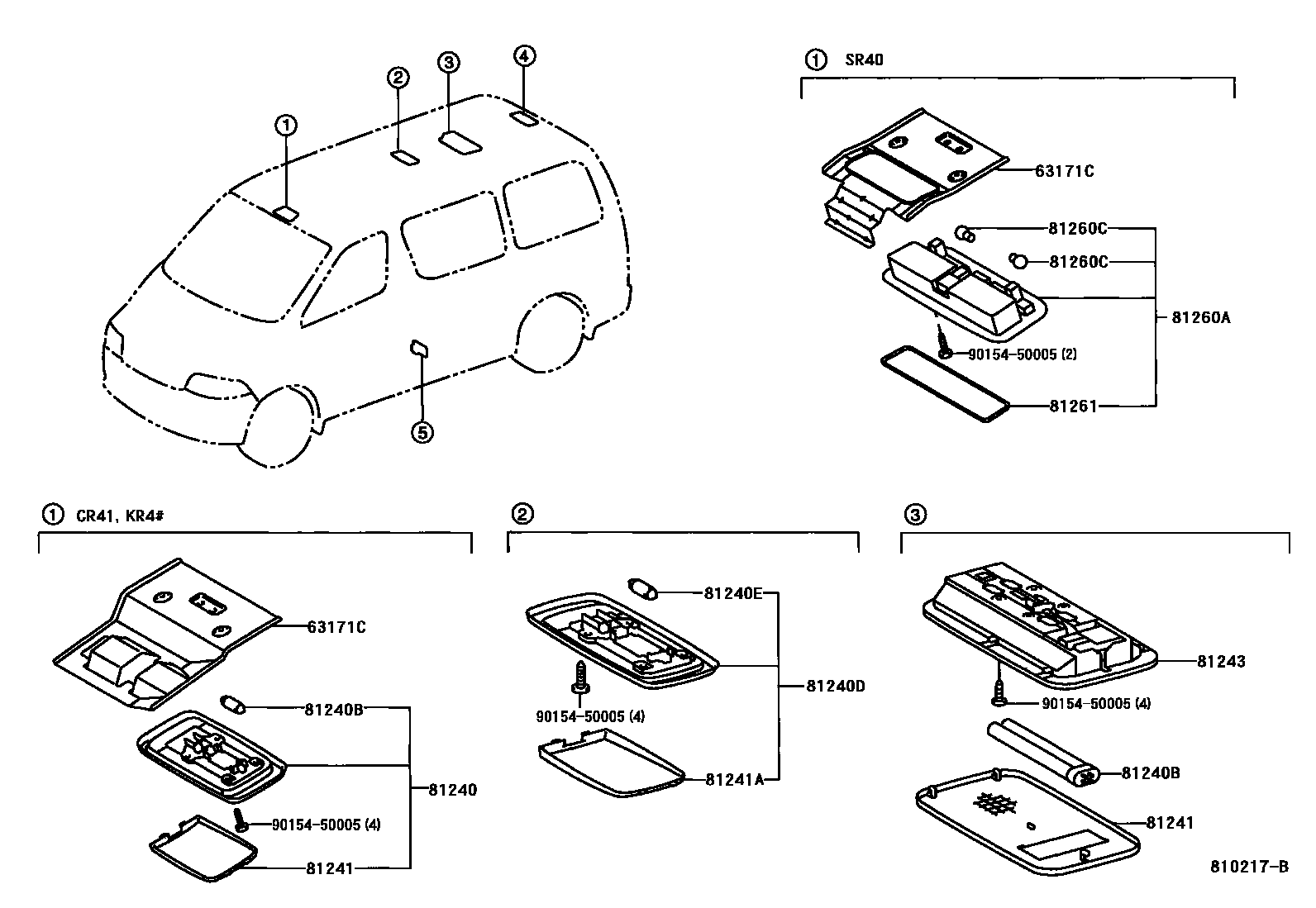 ①
②
③
④
⑤

① SR40

63171C
81260C
81260C
81260A
90154-50005 (2)
81261

① CR41, KR4#

63171C
81240B
81240
90154-50005 (4)
81241

②

81240E
81240D
90154-50005 (4)
81241A

③

81243
90154-50005 (4)
81240B
81241

810217-B