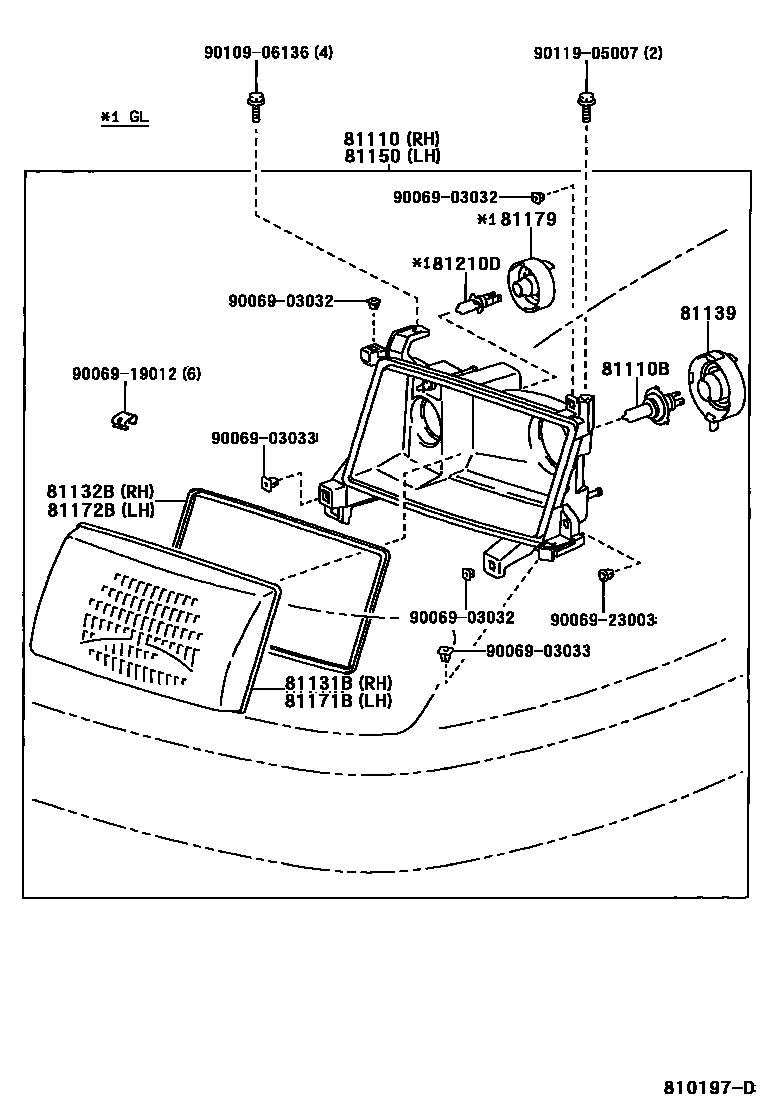 90109-06136 (4)

90119-05007 (2)

*1 GL

81110 (RH)
81150 (LH)

90069-03032

*1 81179

*1 81210D

90069-03032

81139

90069-19012 (6)

81110B

90069-03033

81132B (RH)
81172B (LH)

90069-03032

90069-23003

90069-03033

81131B (RH)
81171B (LH)

810197-D