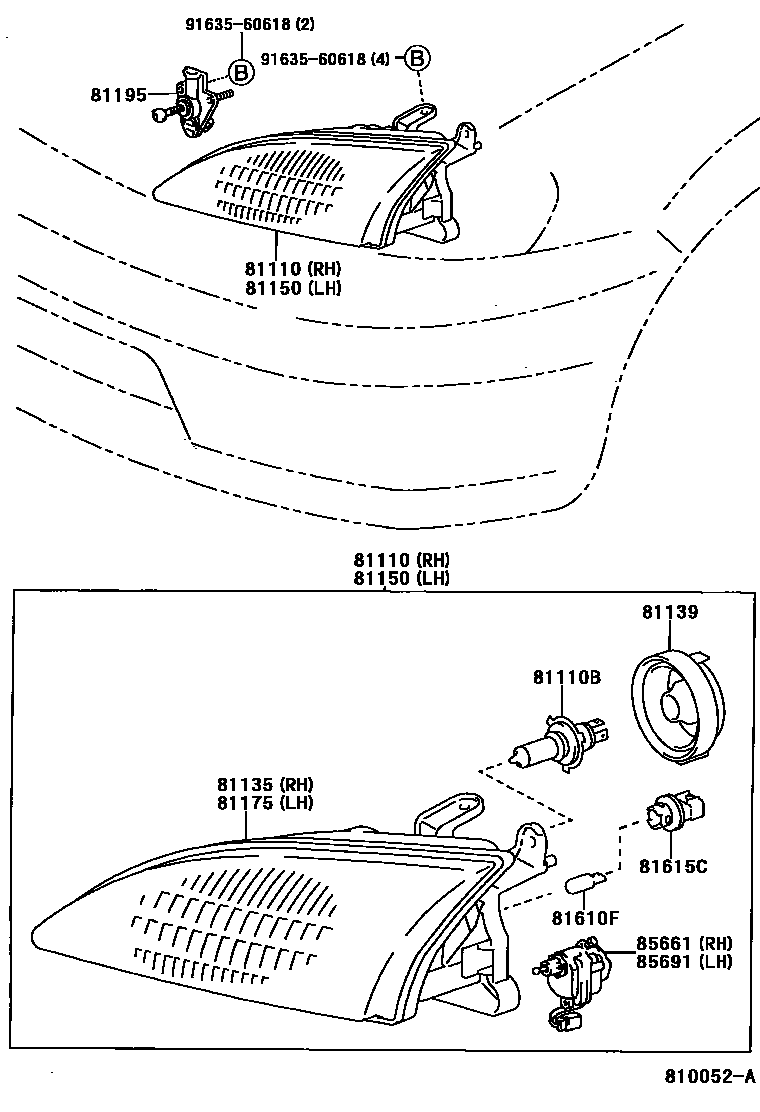 91635-60618 (2)
B
91635-60618 (4)
B
81195
81110 (RH)
81150 (LH)

81110 (RH)
81150 (LH)
81139
81110B
81135 (RH)
81175 (LH)
81615C
81610F
85661 (RH)
85691 (LH)

810052-A