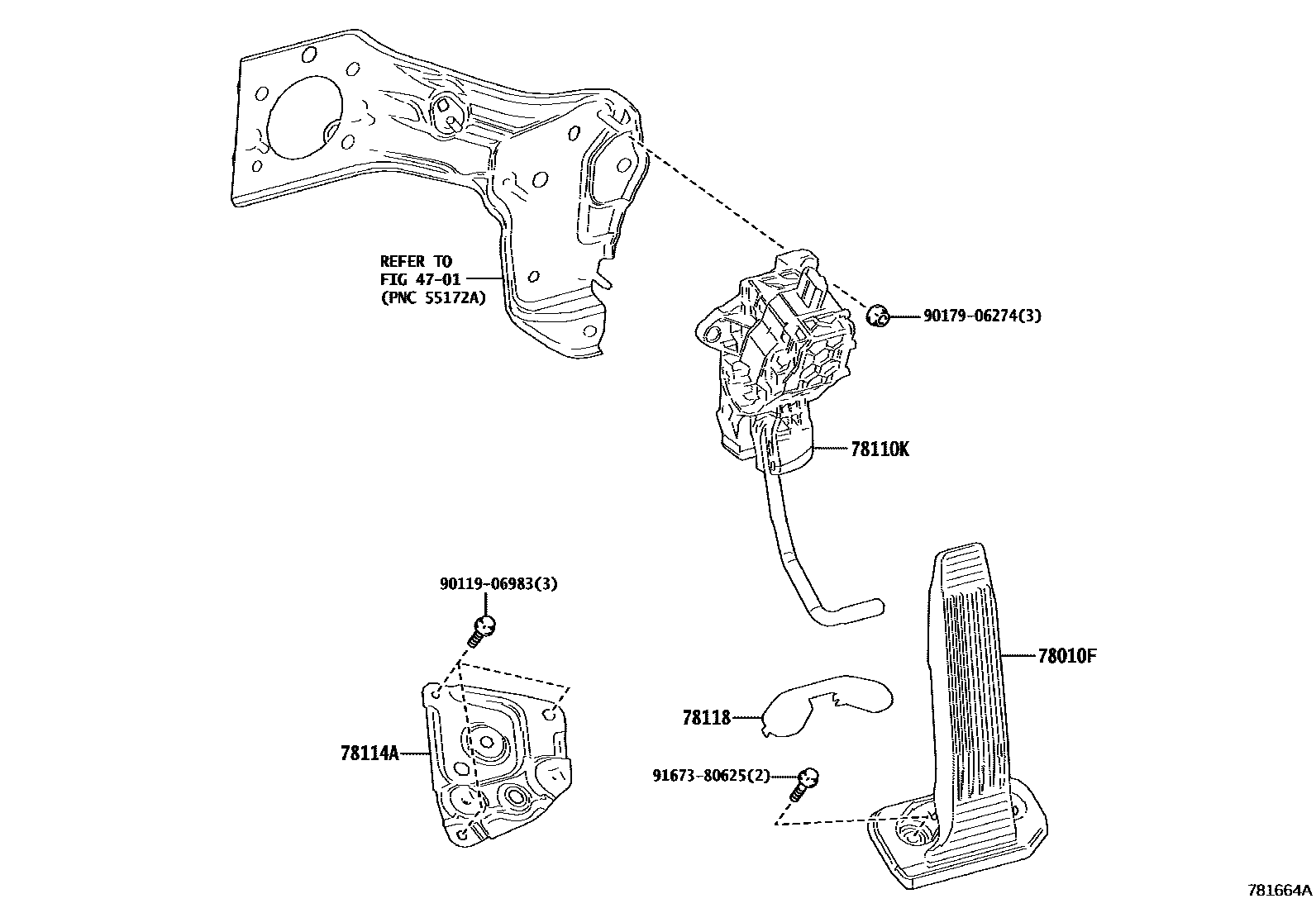 REFER TO
FIG 47-01
(PNC 55172A)

90179-06274(3)

78110K

90119-06983(3)

78010F

78118

78114A

91673-80625(2)

781664A