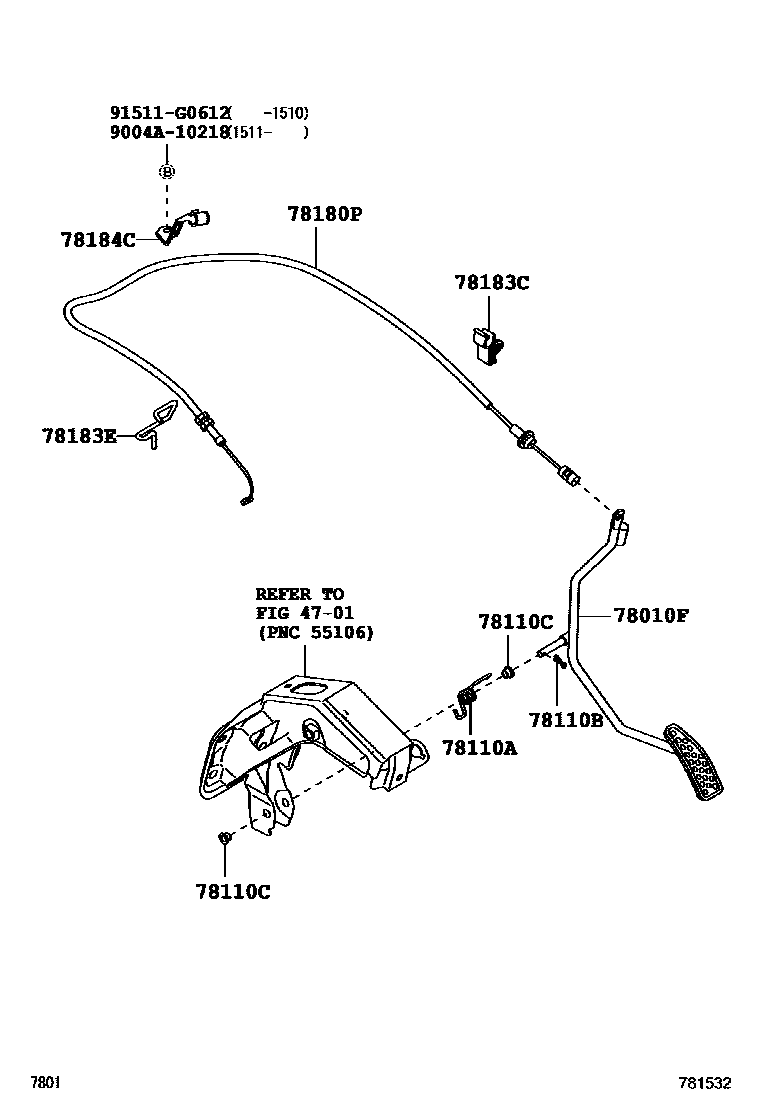 91511-G0612(　-1510)
9004A-10218(1511-　)

78184C

78180P

78183C

78183E

REFER TO
FIG 47-01
(PNC 55106)

78110C

78010F

78110B

78110A

78110C

7801

781532