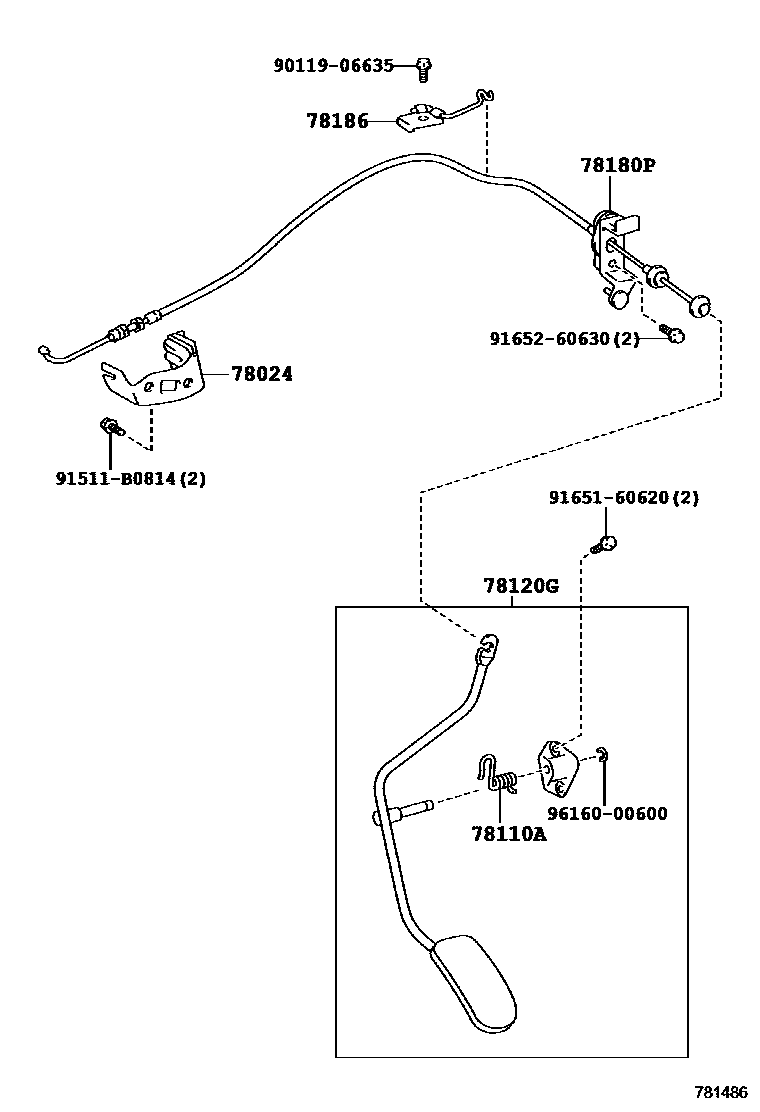 90119-06635

78186

78180P

91652-60630(2)

78024

91511-B0814(2)

91651-60620(2)

78120G

96160-00600

78110A

781486