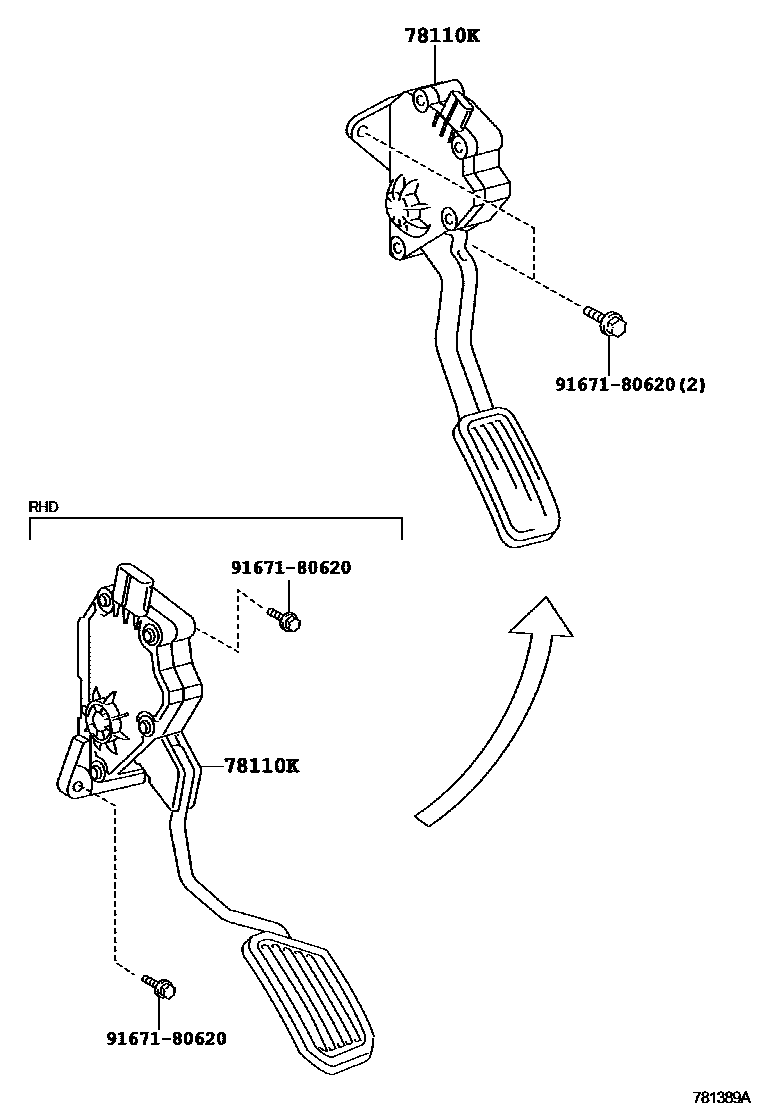 78110K

91671-80620(2)

RHD

91671-80620

78110K

91671-80620

781389A