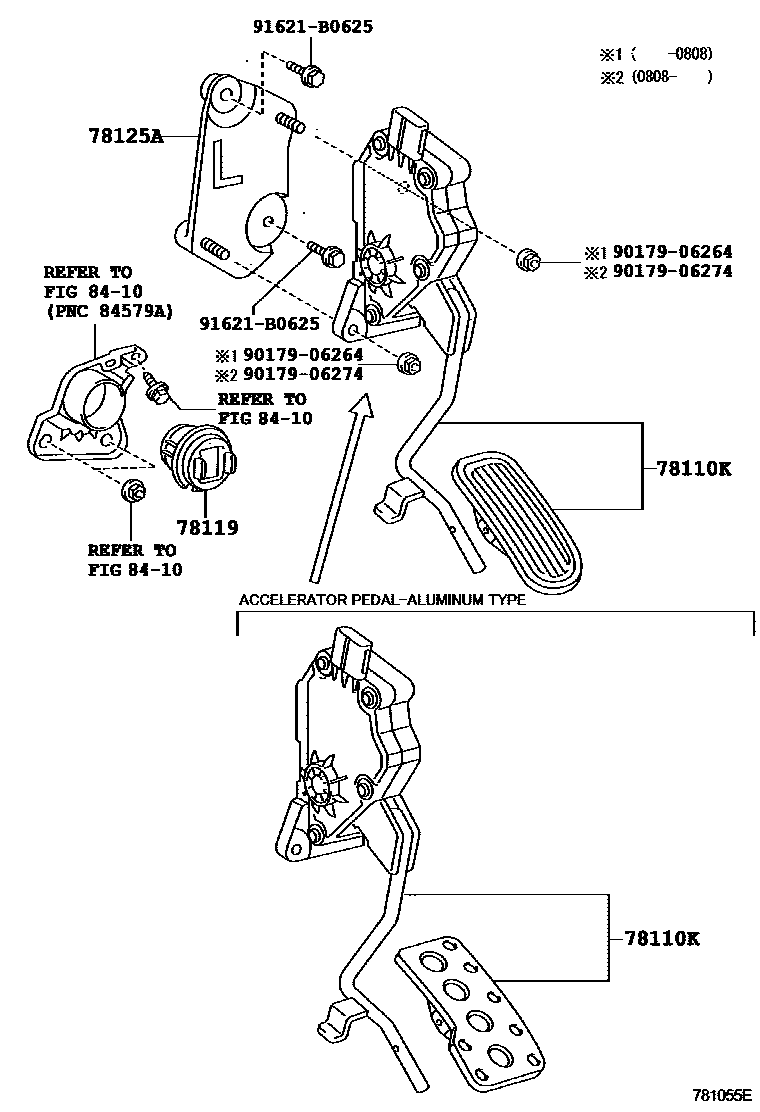 91621-B0625

※1 (　　-0808)
※2 (0808-　　)

78125A

※1 90179-06264
※2 90179-06274

REFER TO
FIG 84-10
(PNC 84579A)

91621-B0625

※1 90179-06264
※2 90179-06274

REFER TO
FIG 84-10

78110K

78119

REFER TO
FIG 84-10

ACCELERATOR PEDAL-ALUMINUM TYPE

78110K

781055E