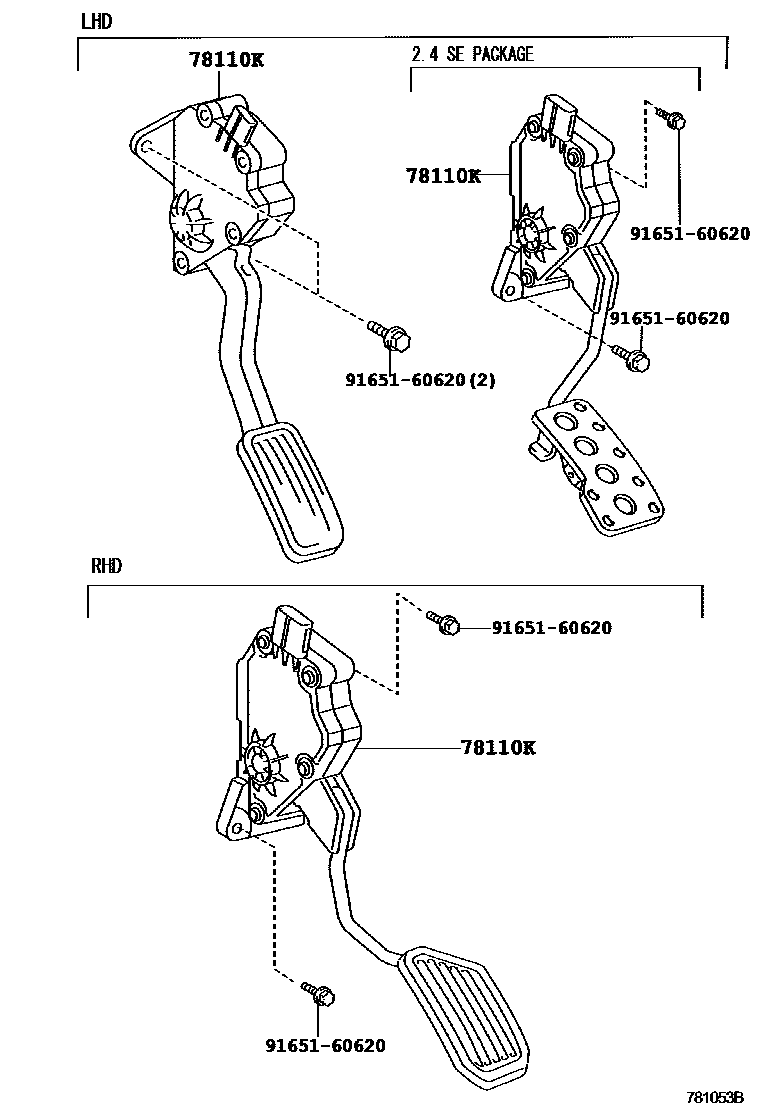 LHD

78110K

2.4 SE PACKAGE

78110K

91651-60620

91651-60620

91651-60620(2)

RHD

91651-60620

78110K

91651-60620

781053B