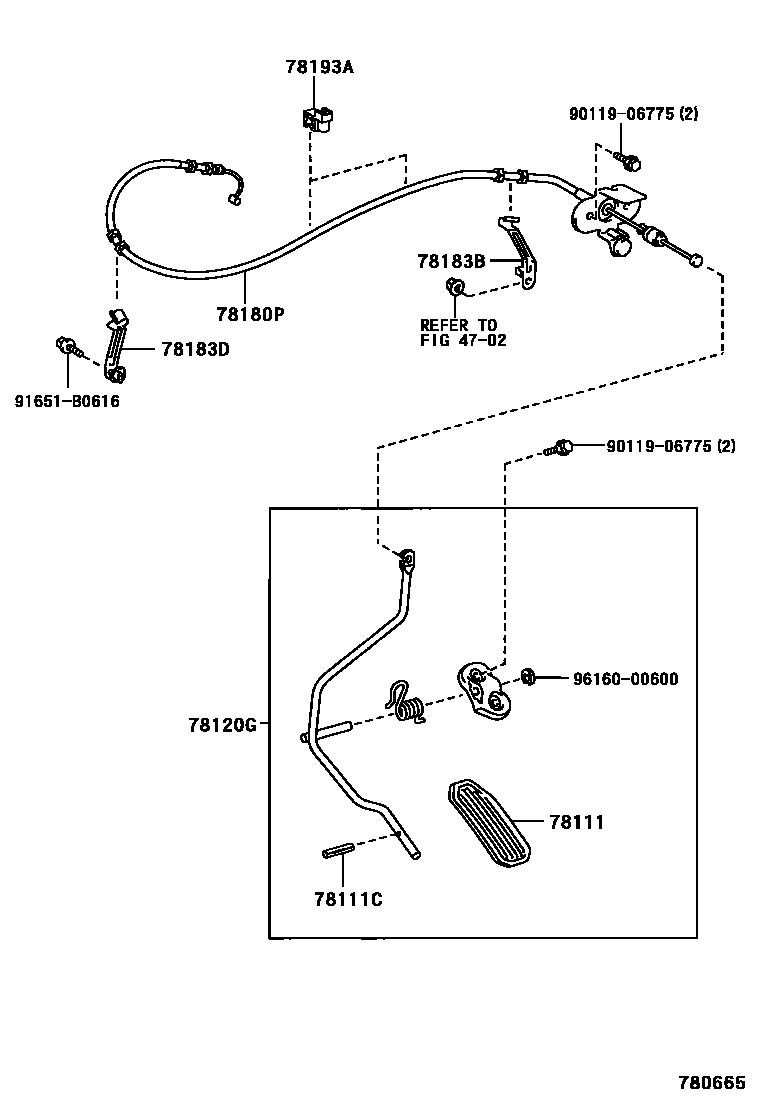 78193A

90119-06775 (2)

78183B

78180P

REFER TO
FIG 47-02

78183D

91651-B0616

90119-06775 (2)

96160-00600

78120G

78111

78111C

780665