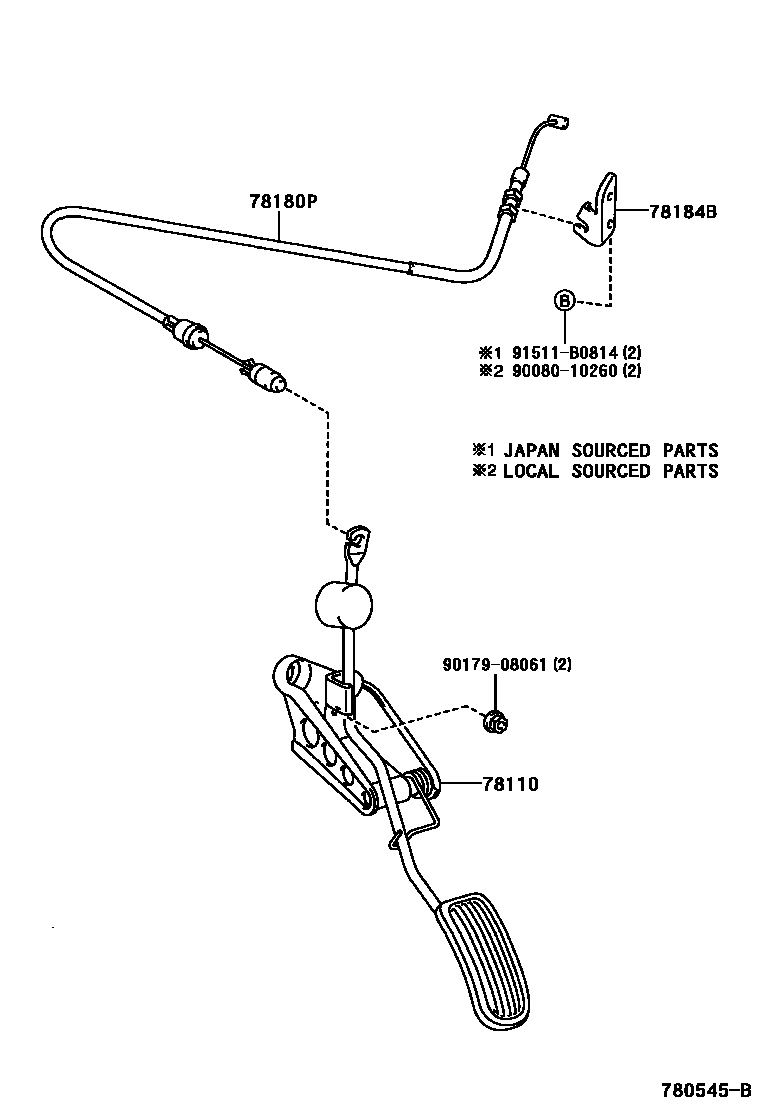 78180P

78184B

B

※1 91511-B0814 (2)
※2 90080-10260 (2)

※1 JAPAN SOURCED PARTS
※2 LOCAL SOURCED PARTS

90179-08061 (2)

78110

780545-B