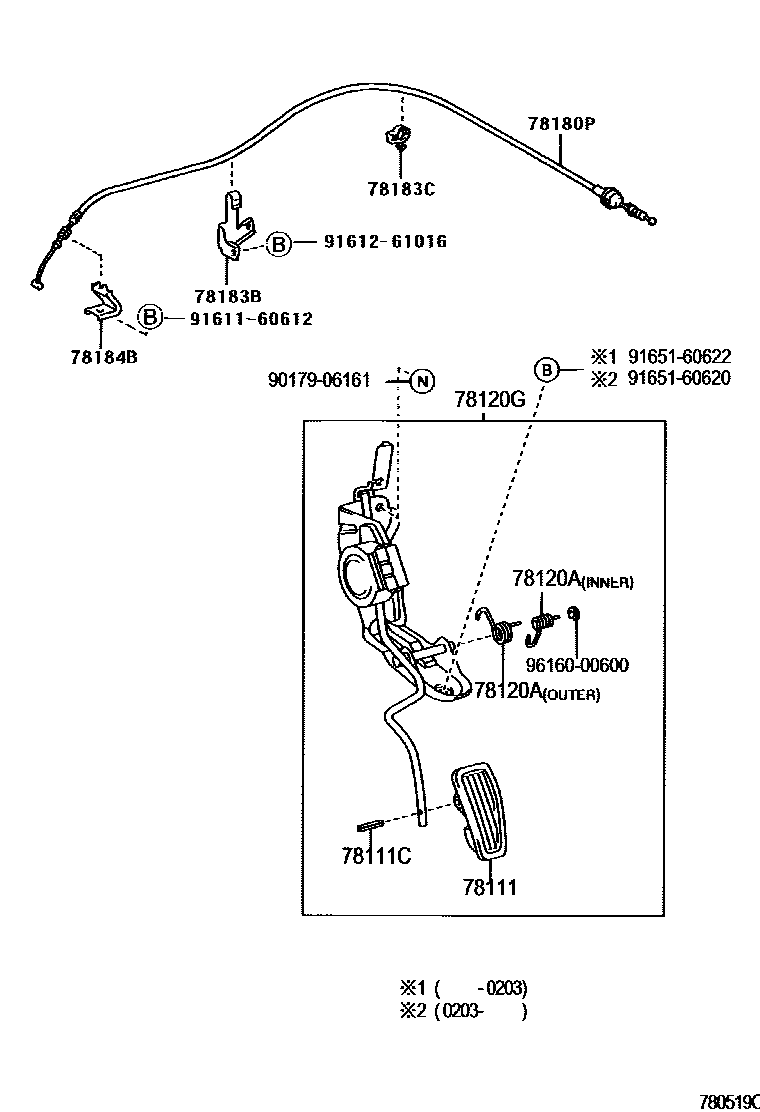 78180P

78183C

B 91612-61016

78183B

B 91611-60612

78184B

90179-06161 N

B ※1 91651-60622
※2 91651-60620

78120G

78120A(INNER)

96160-00600

78120A(OUTER)

78111C

78111

※1 (    -0203)
※2 (0203-    )

780519C