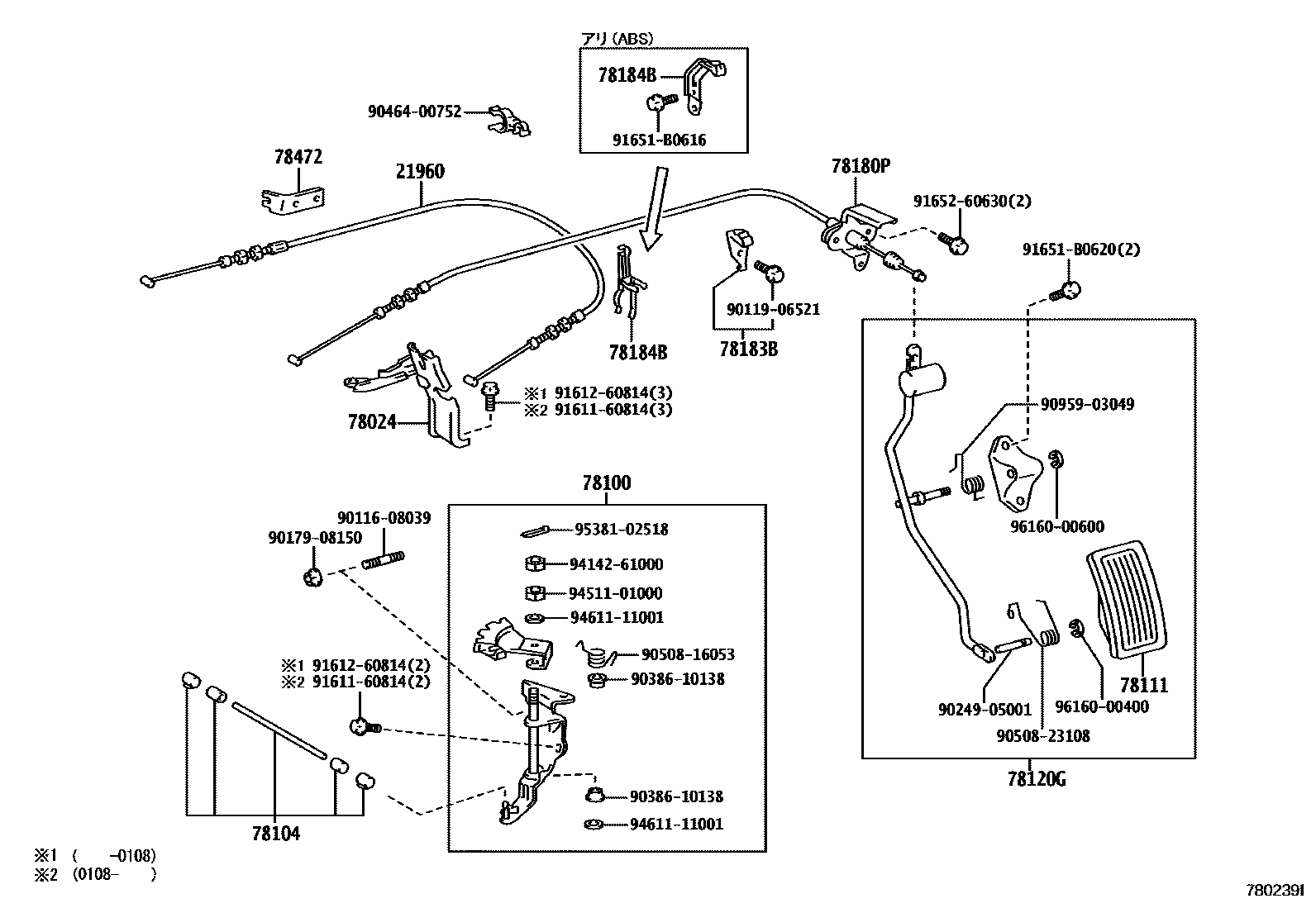 アリ (ABS)

78184B

91651-B0616

90464-00752

78472

21960

78180P

91652-60630(2)

91651-B0620(2)

90119-06521

78184B

78183B

※1 91612-60814(3)
※2 91611-60814(3)

78024

90959-03049

96160-00600

78100

95381-02518

94142-61000

94511-01000

94611-11001

90508-16053

90386-10138

90386-10138

94611-11001

90116-08039

90179-08150

※1 91612-60814(2)
※2 91611-60814(2)

78104

78111

90249-05001

96160-00400

90508-23108

78120G

※1 (  -0108)
※2 (0108-  )

780239I