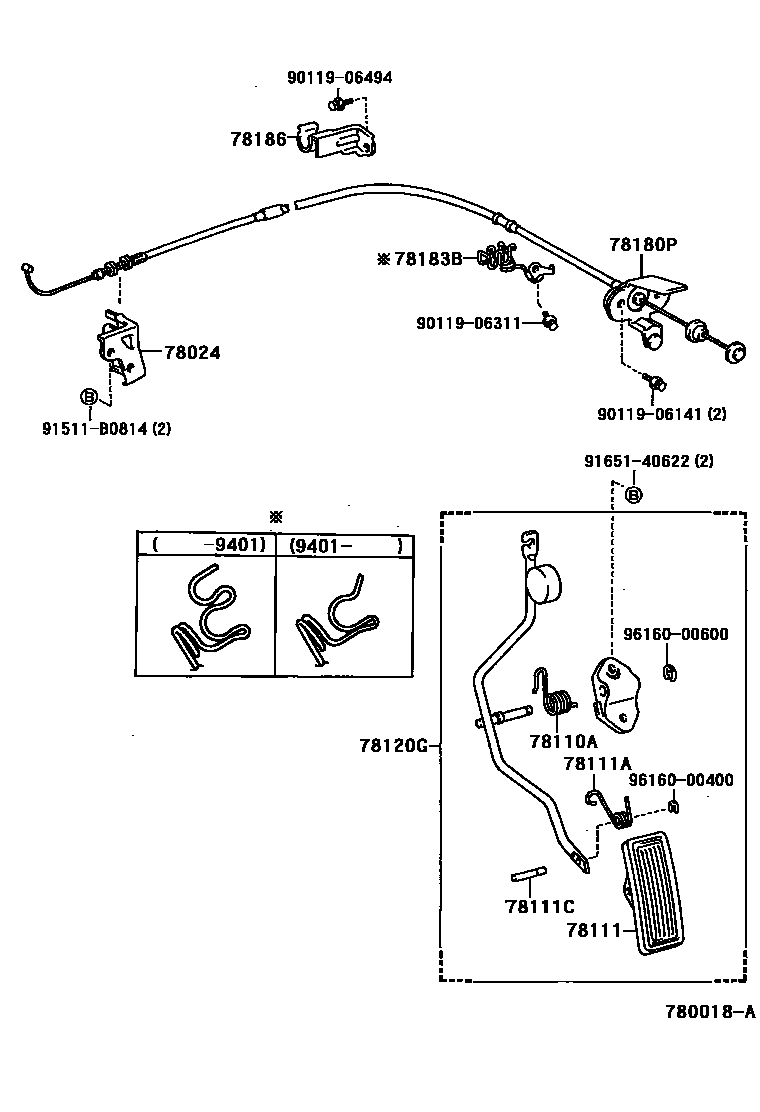 90119-06494

78186

※78183B

78180P

90119-06311

78024

B 91511-B0814 (2)

90119-06141 (2)

91651-40622 (2)

B

※

| ( -9401) | (9401- ) |
|---|---|
| | |

96160-00600

78120G

78110A

78111A

96160-00400

78111C

78111

780018-A