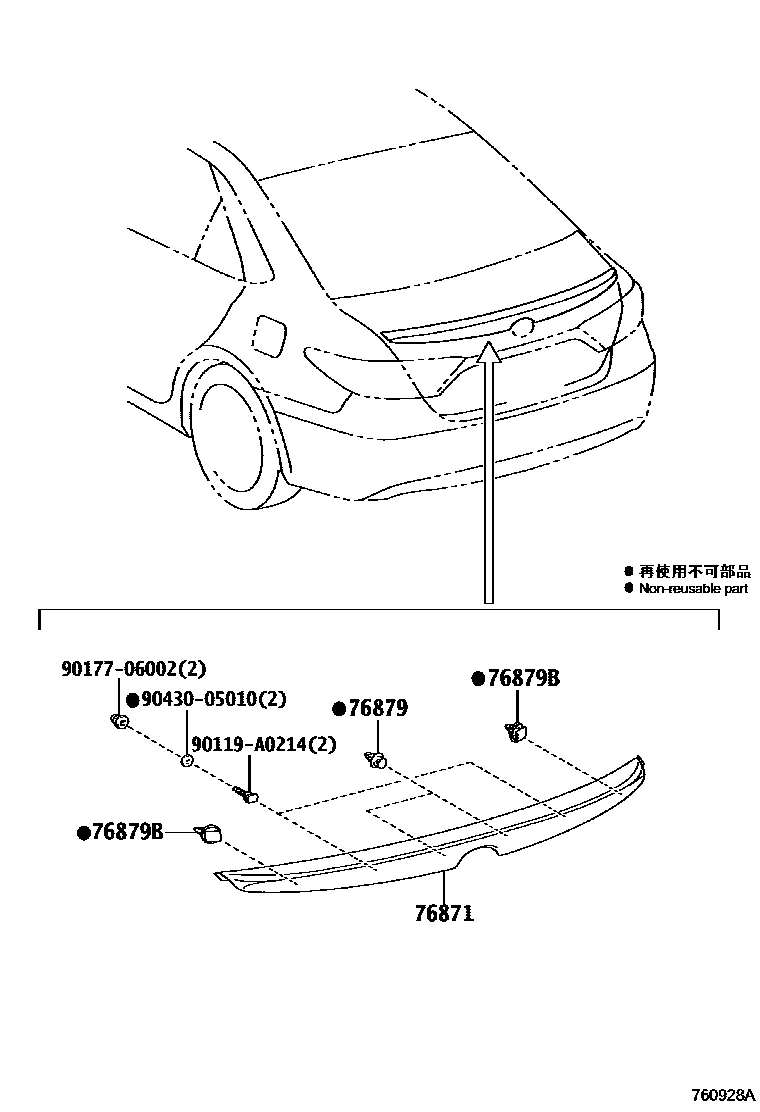 ● 再使用不可部品
● Non-reusable part

90177-06002(2)
●90430-05010(2)
90119-A0214(2)
●76879
●76879B
●76879B
76871

760928A